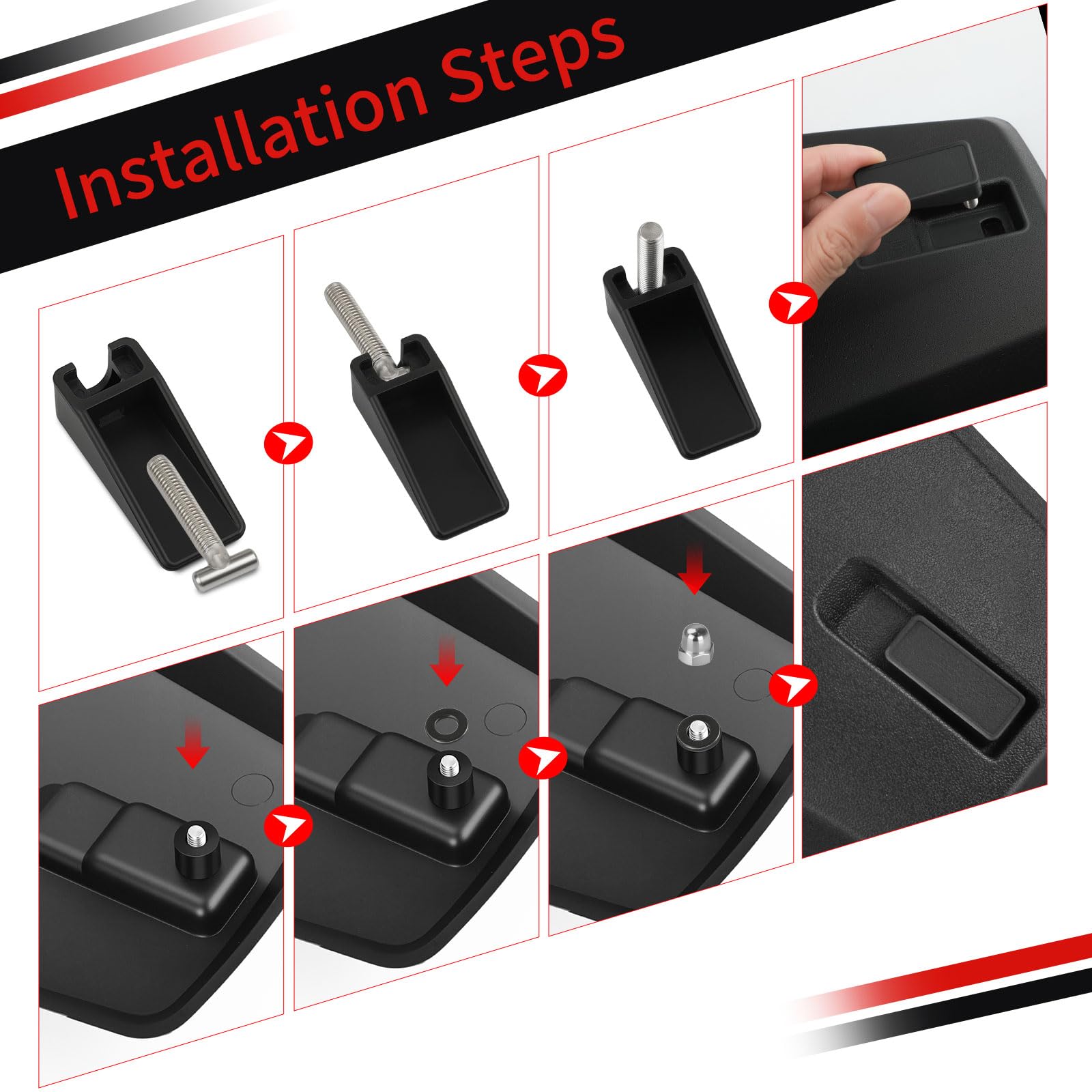 Installation Steps