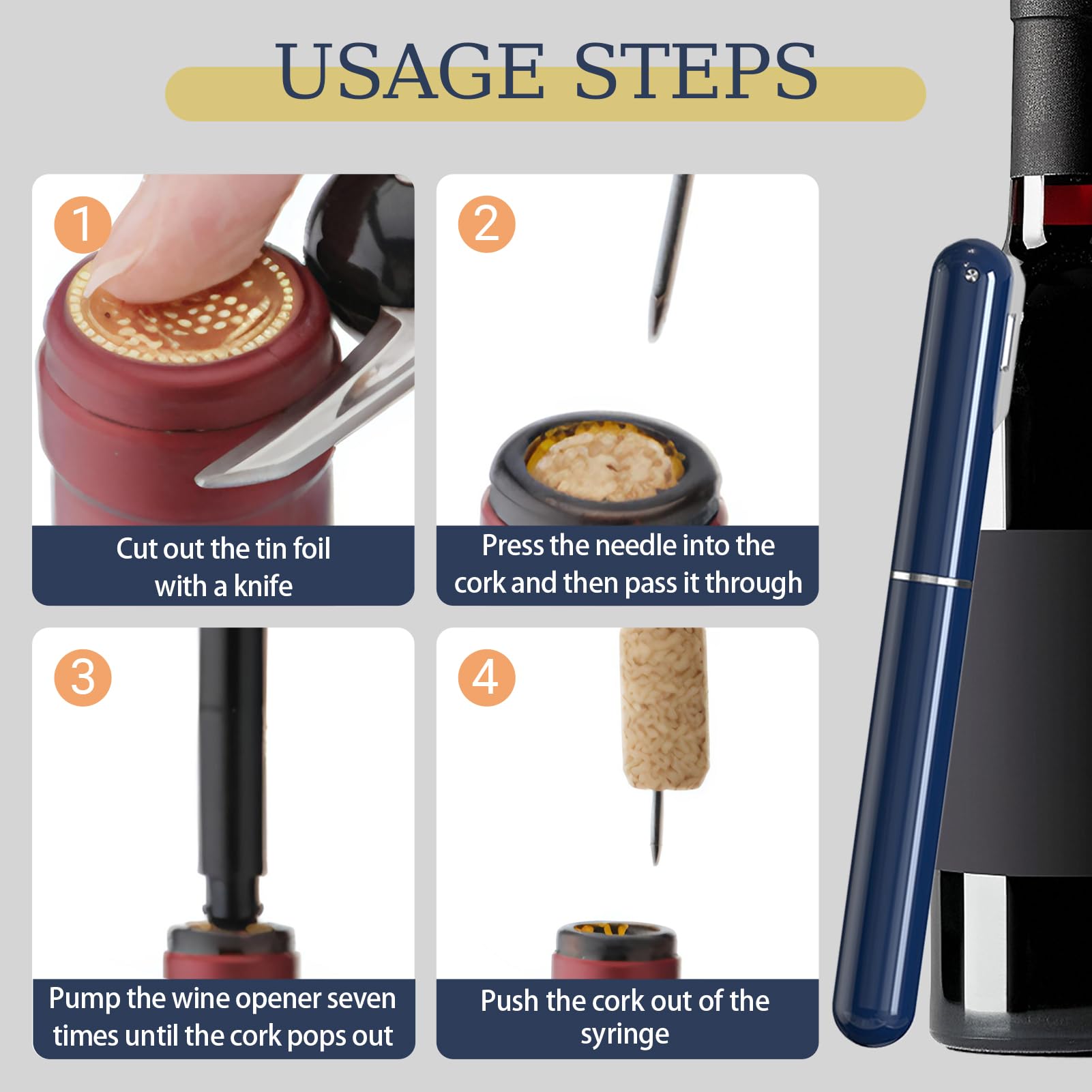 USAGE STEPS

1

Cut out the tin foil with a knife

2

Press the needle into the cork and then pass it through

3

Pump the wine opener seven times until the cork pops out

4

Push the cork out of the syringe