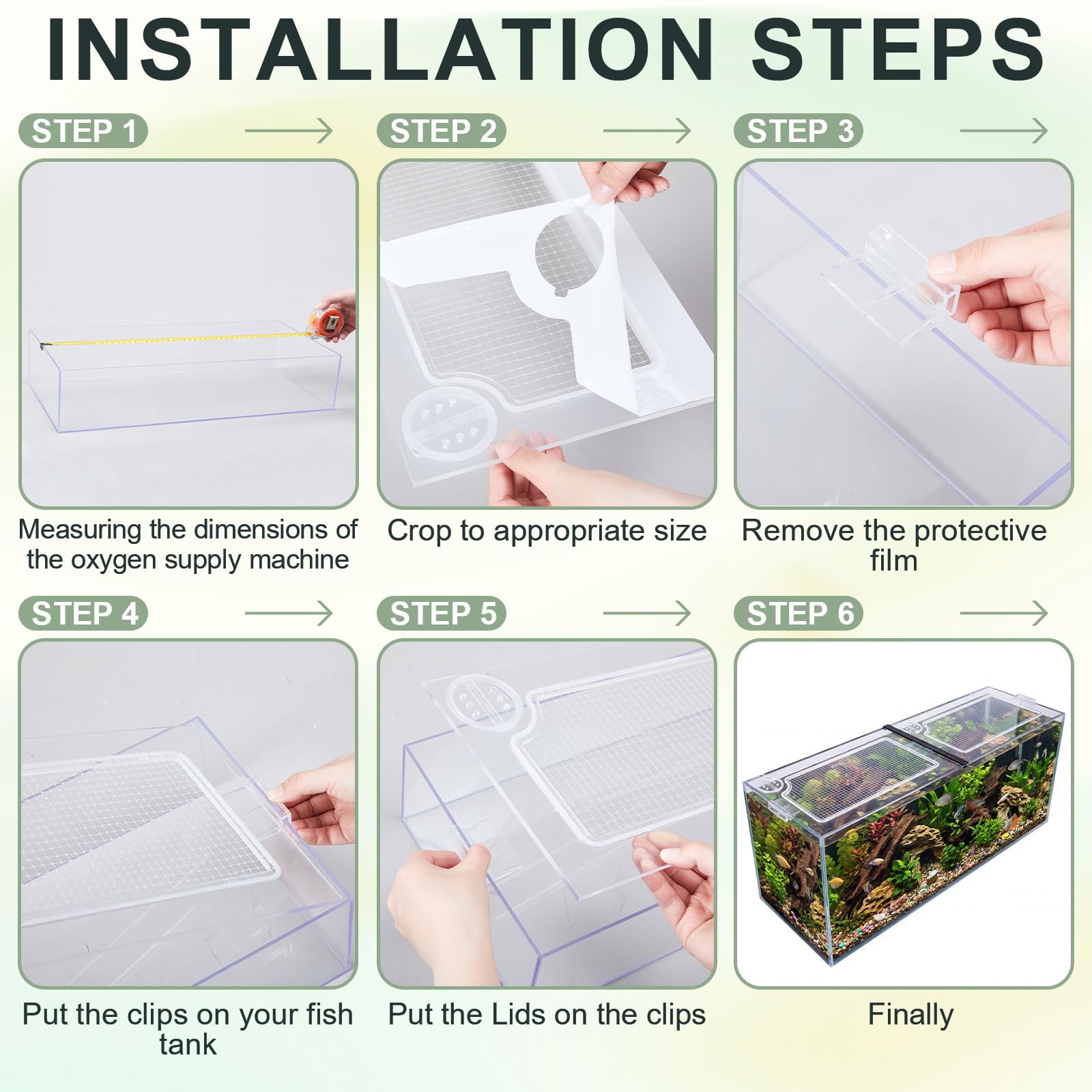 INSTALLATION STEPS

STEP 1

Measuring the dimensions of the oxygen supply machine

STEP 2

Crop to appropriate size

STEP 3

Remove the protective film

STEP 4

Put the clips on your fish tank

STEP 5

Put the Lids on the clips

STEP 6

Finally