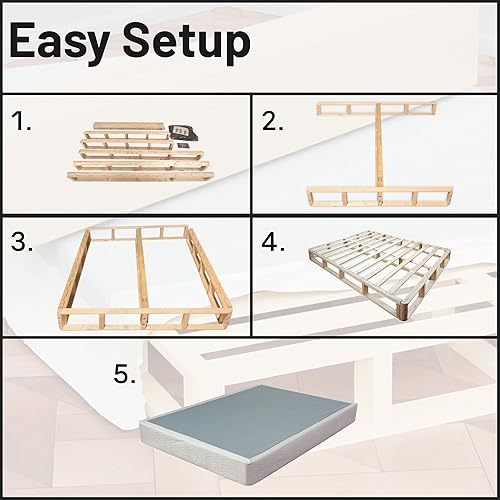 Easy Setup

1.

2.

3.

4.

5.