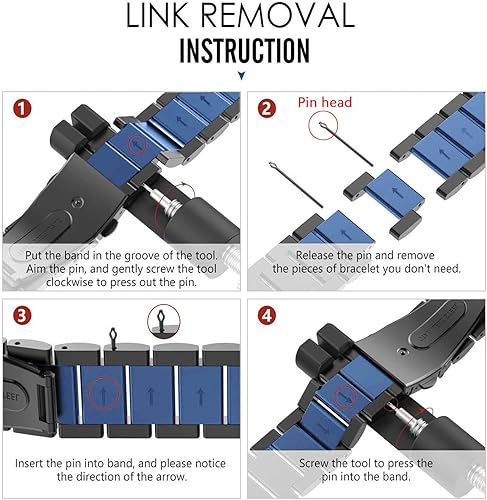 LINK REMOVAL
INSTRUCTION

1

Put the band in the groove of the tool. Aim the pin, and gently screw the tool clockwise to press out the pin.

2

Pin head

Release the pin and remove the pieces of bracelet you don't need.

3

Insert the pin into band, and please notice the direction of the arrow.

4

Screw the tool to press the pin into the band.