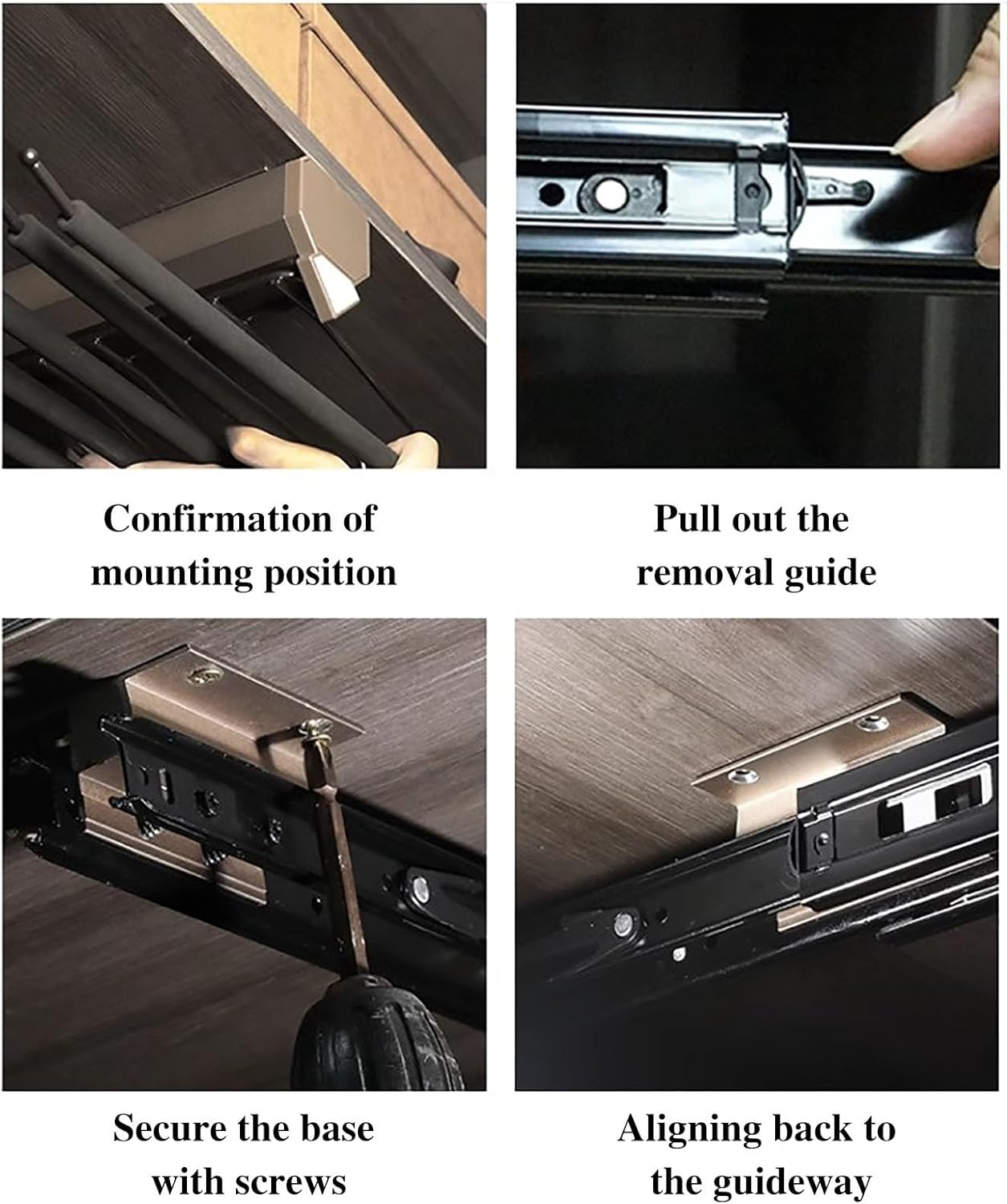 Confirmation of mounting position

Pull out the removal guide

Secure the base with screws

Aligning back to the guideway