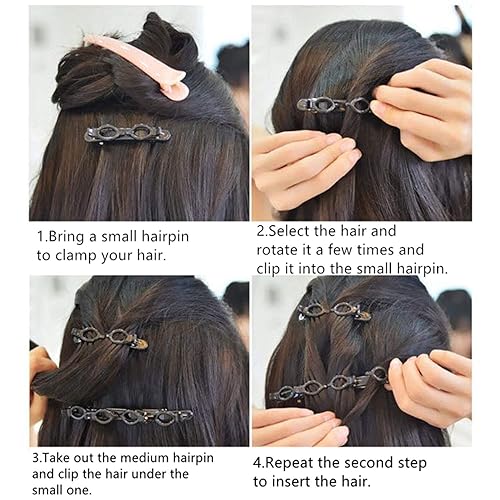 1.Bring a small hairpin to clamp your hair.

2.Select the hair and rotate it a few times and clip it into the small hairpin.

3.Take out the medium hairpin and clip the hair under the small one.

4.Repeat the second step to insert the hair.