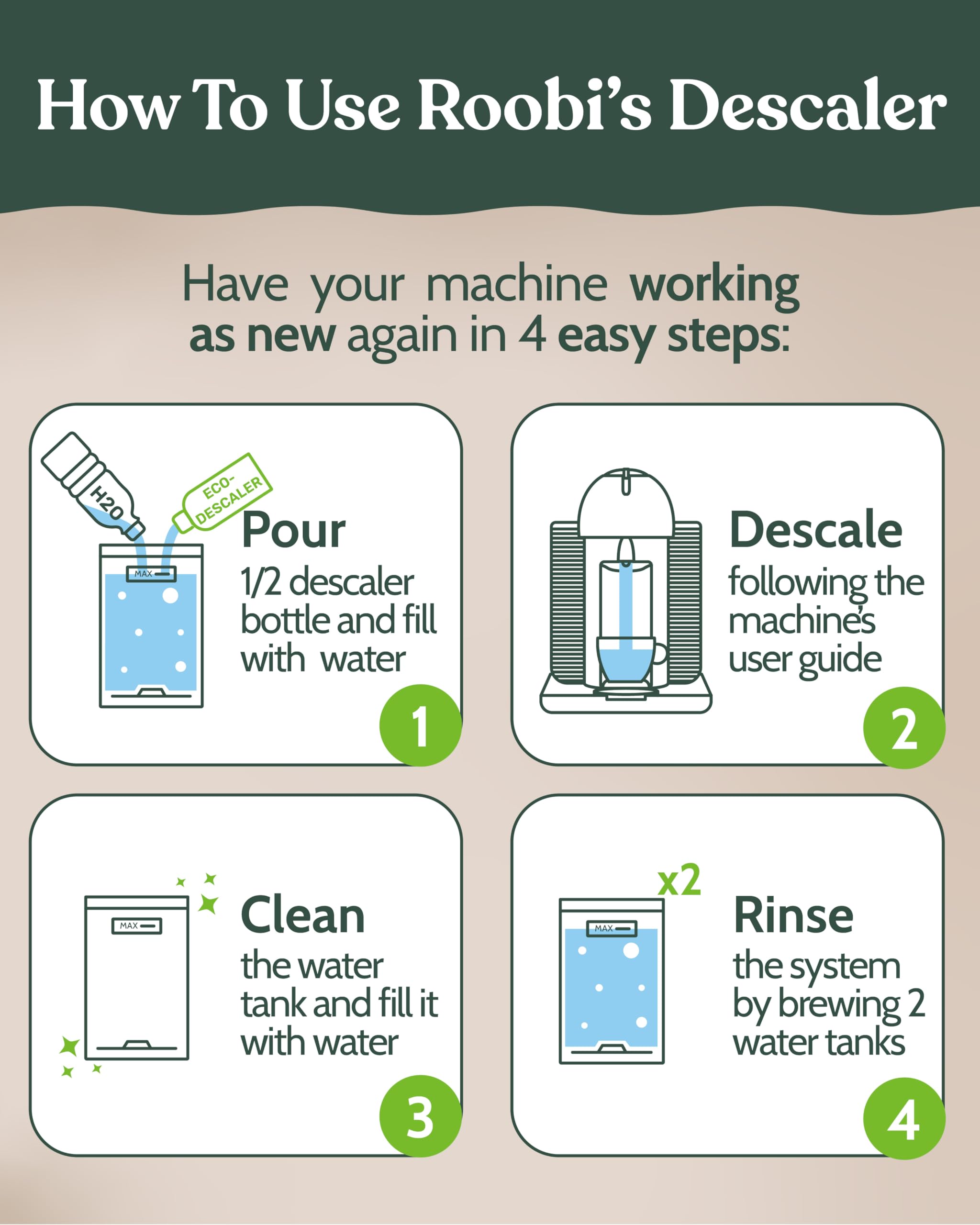 How To Use Roobi's Descaler

Have your machine working as new again in 4 easy steps:

H2O

ECO-DESCALER

MAX

Pour
1/2 descaler bottle and fill with water

1

Descale
following the machine's user guide

2

MAX

Clean
the water tank and fill it with water

3

x2

MAX

Rinse
the system by brewing 2 water tanks

4