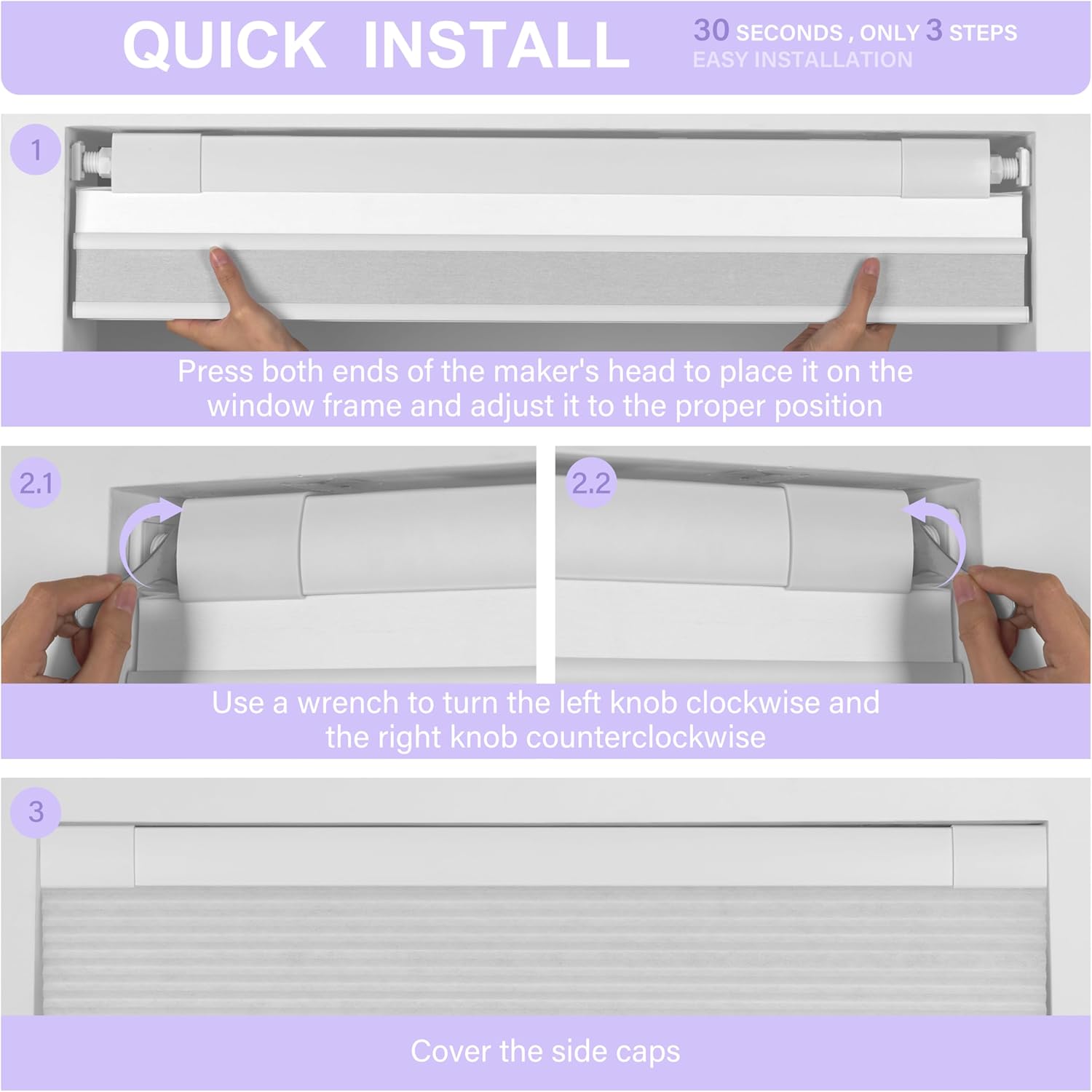 QUICK INSTALL

30 SECONDS , ONLY 3 STEPS
EASY INSTALLATION

1

Press both ends of the maker's head to place it on the window frame and adjust it to the proper position

2.1

2.2

Use a wrench to turn the left knob clockwise and the right knob counterclockwise

3

Cover the side caps