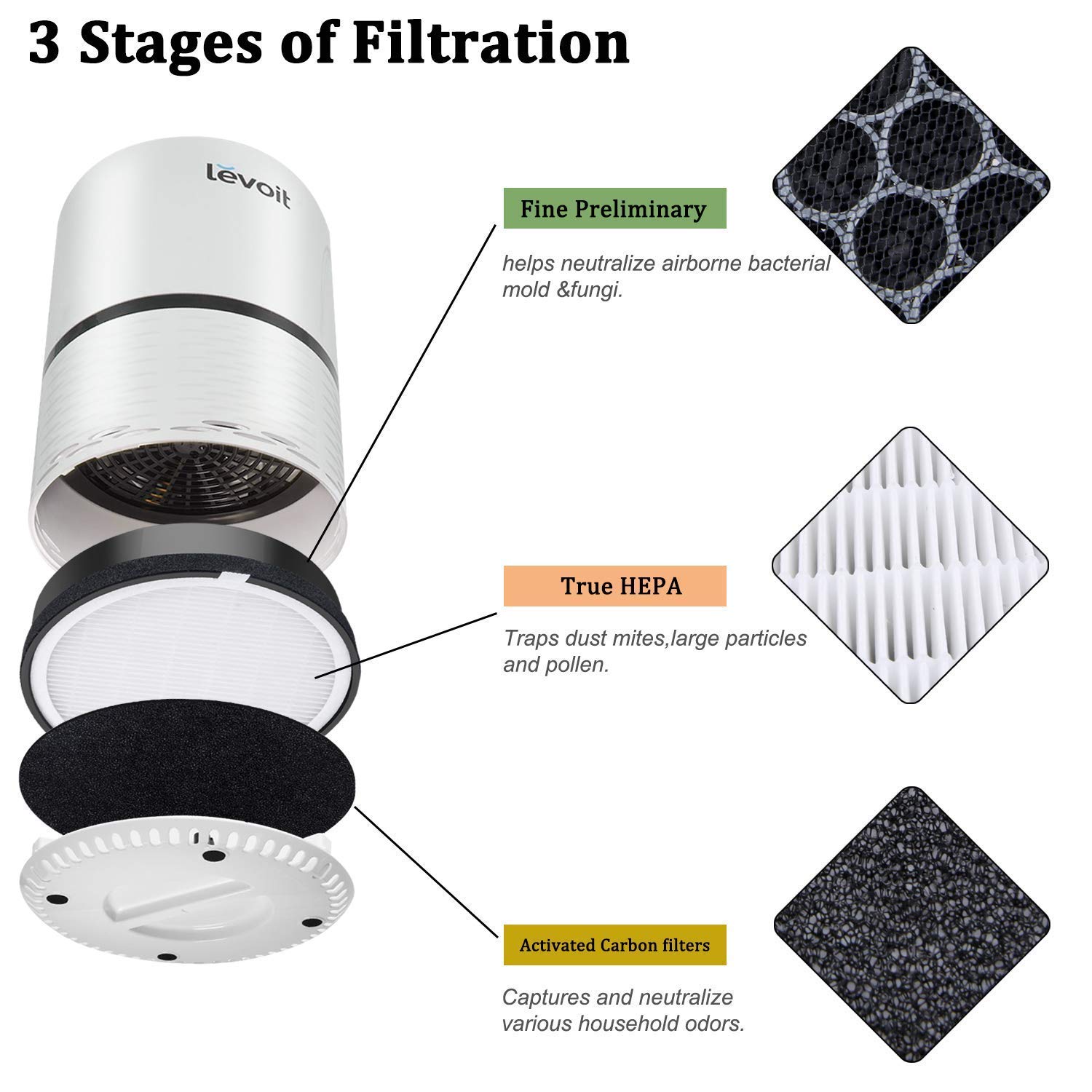 3 Stages of Filtration

levoit

Fine Preliminary

helps neutralize airborne bacterial mold &fungi.

True HEPA

Traps dust mites,large particles and pollen.

Activated Carbon filters

Captures and neutralize various household odors.