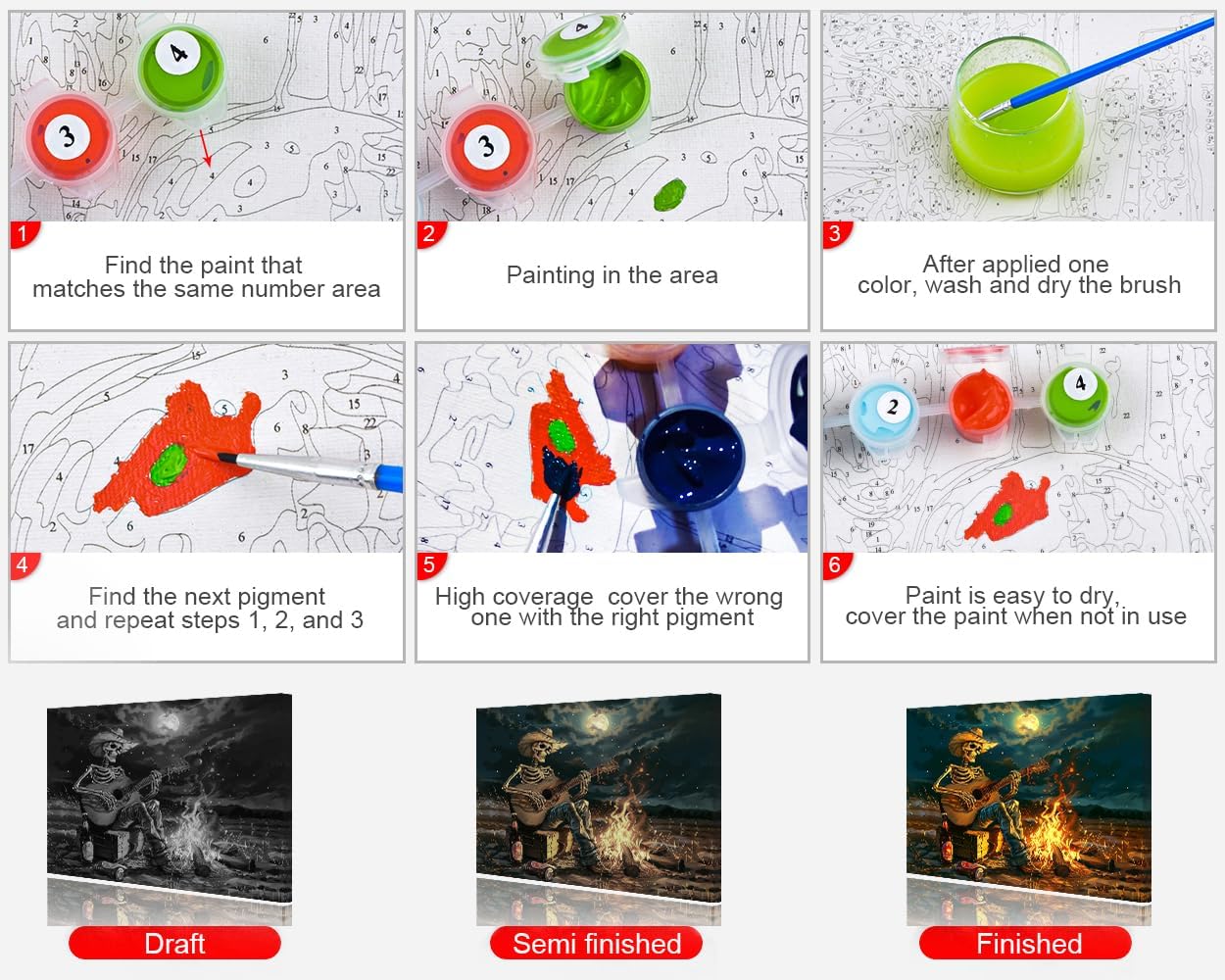 1

Find the paint that matches the same number area

2

Painting in the area

3

After applied one color, wash and dry the brush

4

Find the next pigment and repeat steps 1, 2, and 3

5

High coverage cover the wrong one with the right pigment

6

Paint is easy to dry, cover the paint when not in use

Draft

Semi finished

Finished