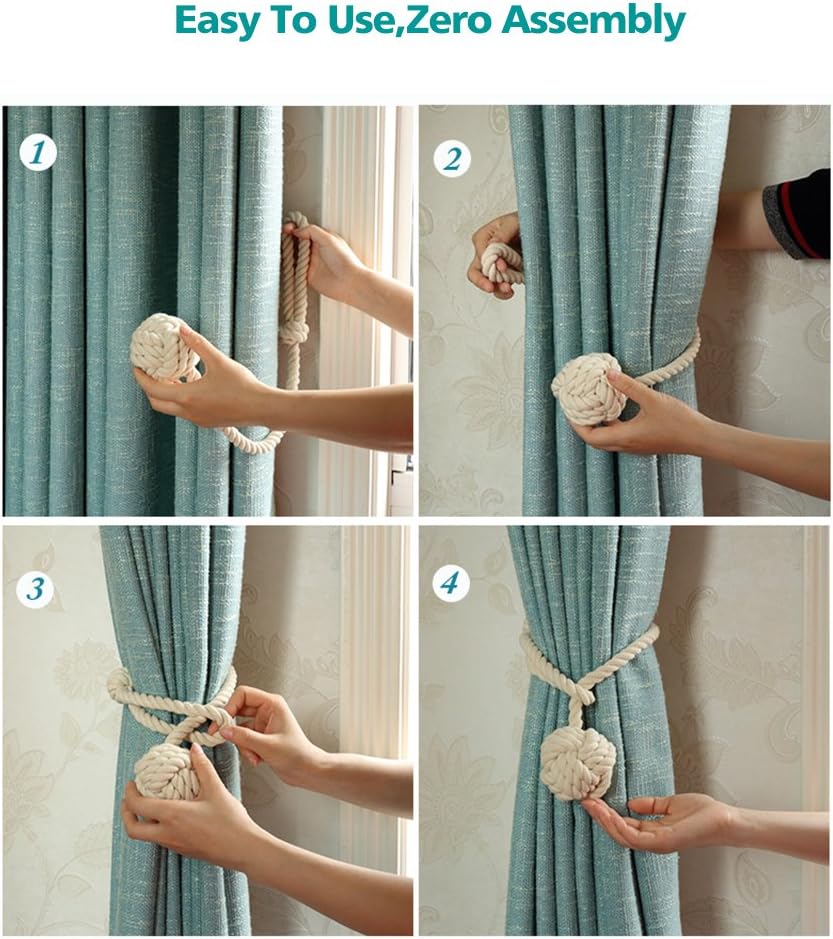 Easy To Use,Zero Assembly

1

2

3

4