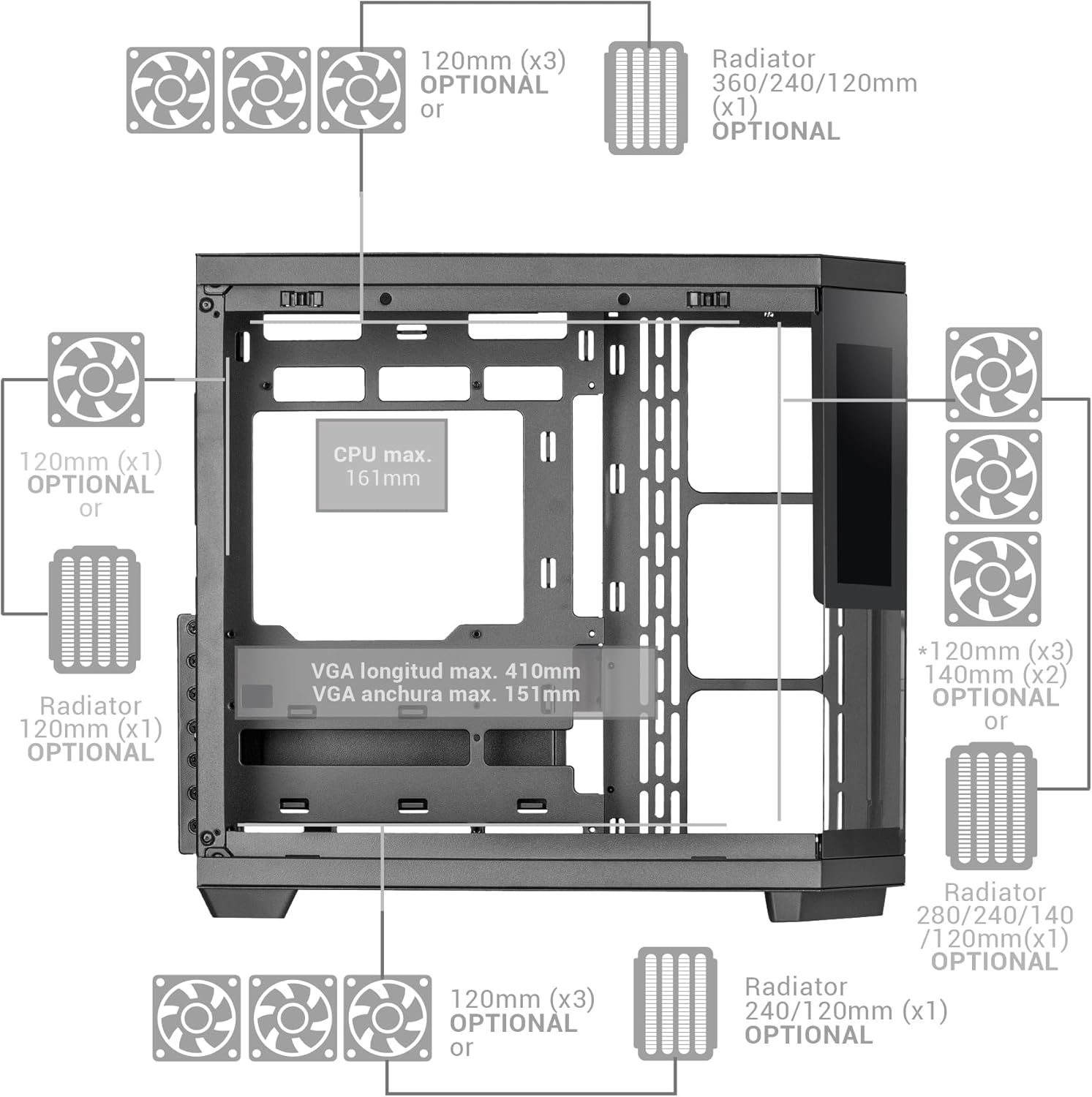 120mm (x3)
OPTIONAL
or

Radiator
360/240/120mm
(x1)
OPTIONAL

120mm (x1)
OPTIONAL
or

Radiator
120mm (x1)
OPTIONAL

CPU max.
161mm

VGA longitud max. 410mm
VGA anchura max. 151mm

*120mm (x3)
140mm (x2)
OPTIONAL
or

Radiator
280/240/140
/120mm(x1)
OPTIONAL

120mm (x3)
OPTIONAL
or

Radiator
240/120mm (x1)
OPTIONAL