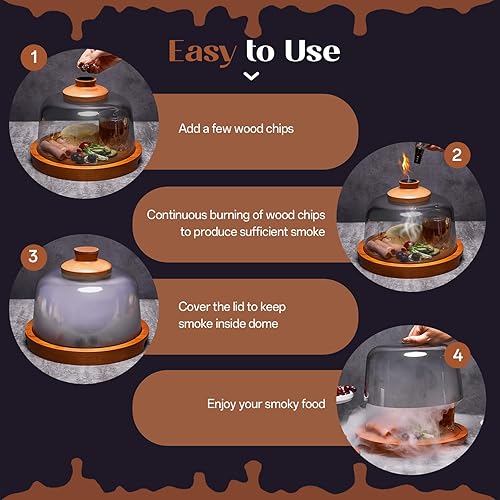 Easy to Use

1

Add a few wood chips

2

Continuous burning of wood chips to produce sufficient smoke

3

Cover the lid to keep smoke inside dome

4

Enjoy your smoky food