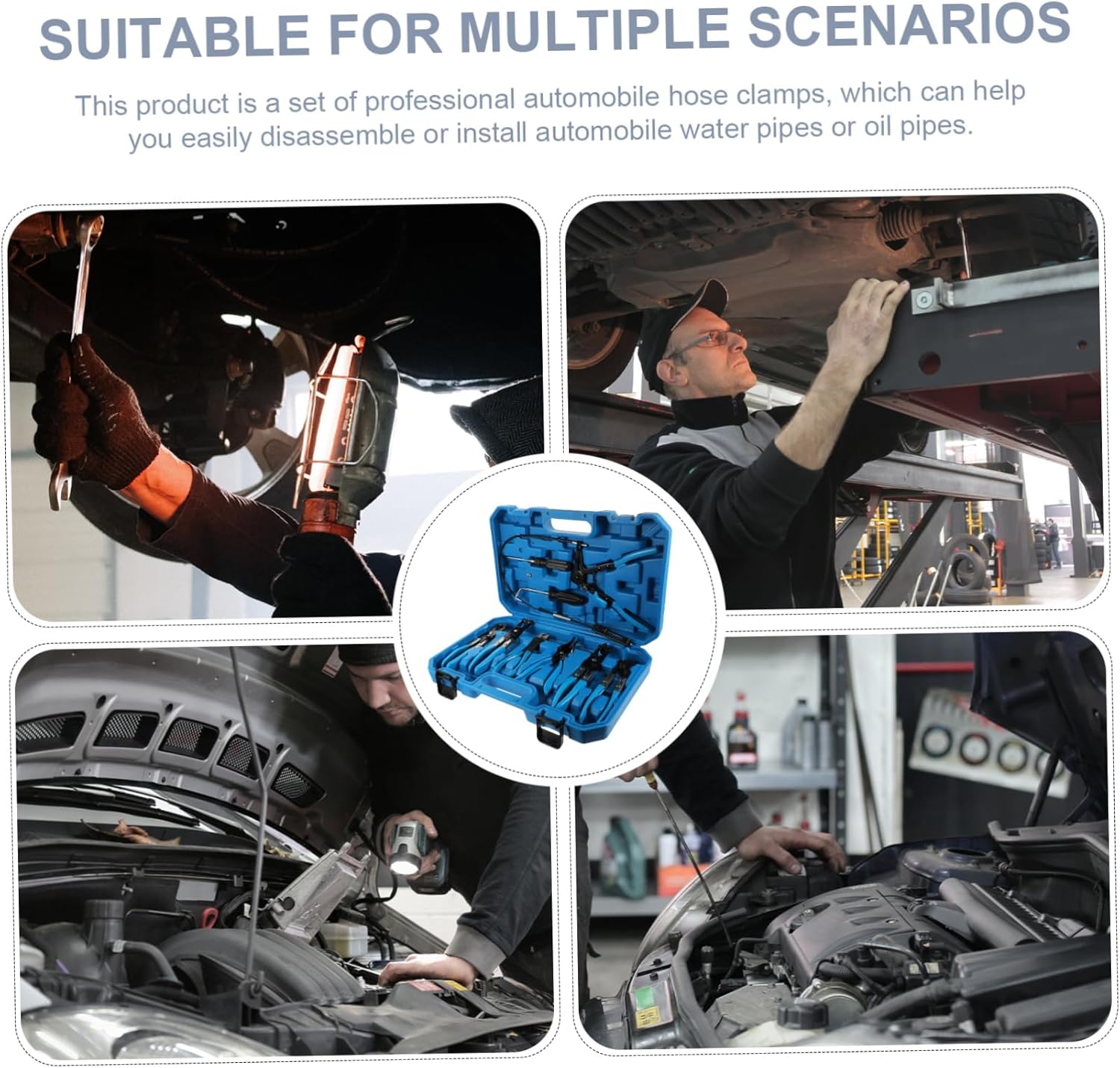 SUITABLE FOR MULTIPLE SCENARIOS

This product is a set of professional automobile hose clamps, which can help you easily disassemble or install automobile water pipes or oil pipes.