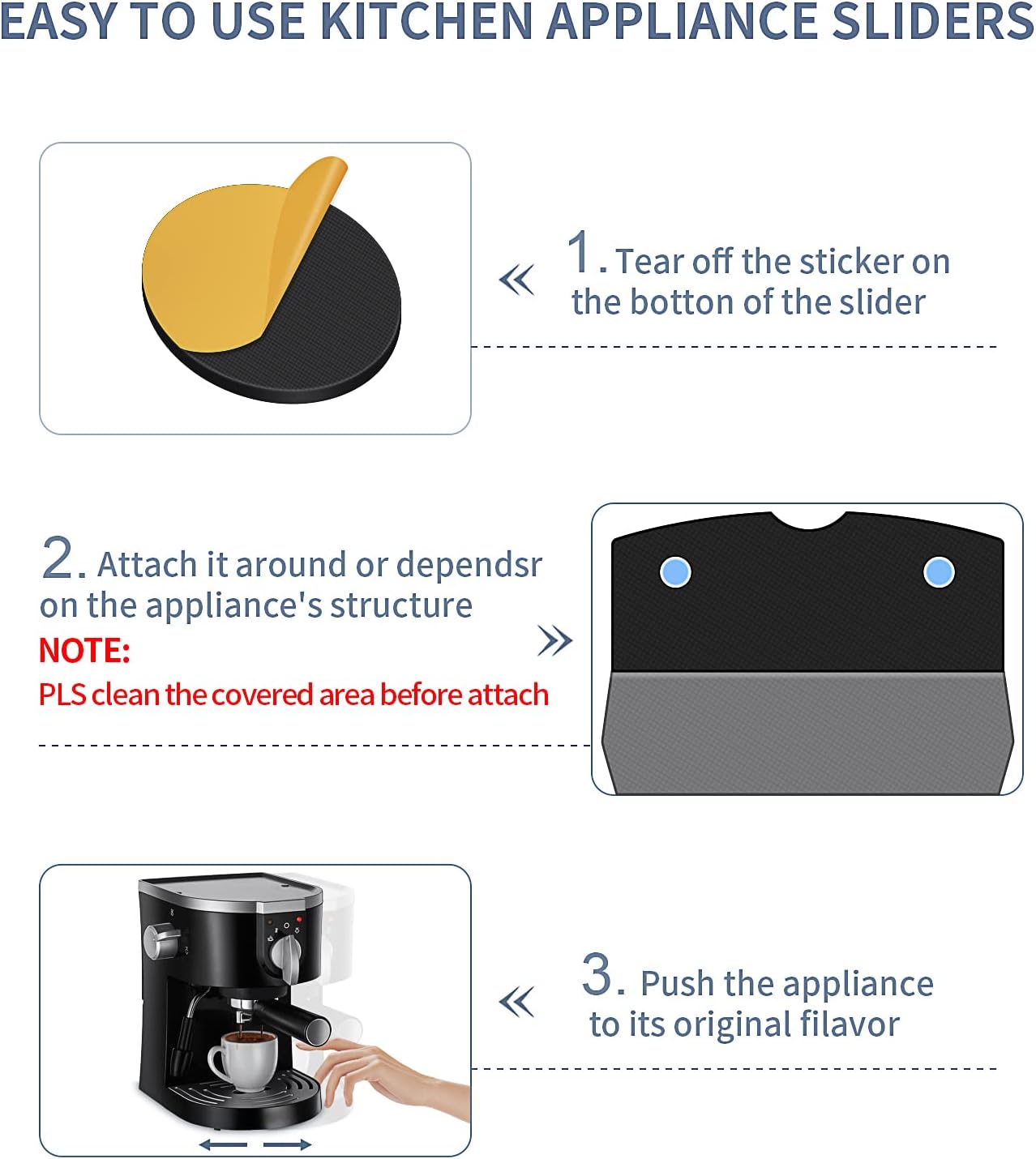 EASY TO USE KITCHEN APPLIANCE SLIDERS

1. Tear off the sticker on the botton of the slider

2. Attach it around or dependsr on the appliance's structure
NOTE:
PLS clean the covered area before attach

3. Push the appliance to its original filavor