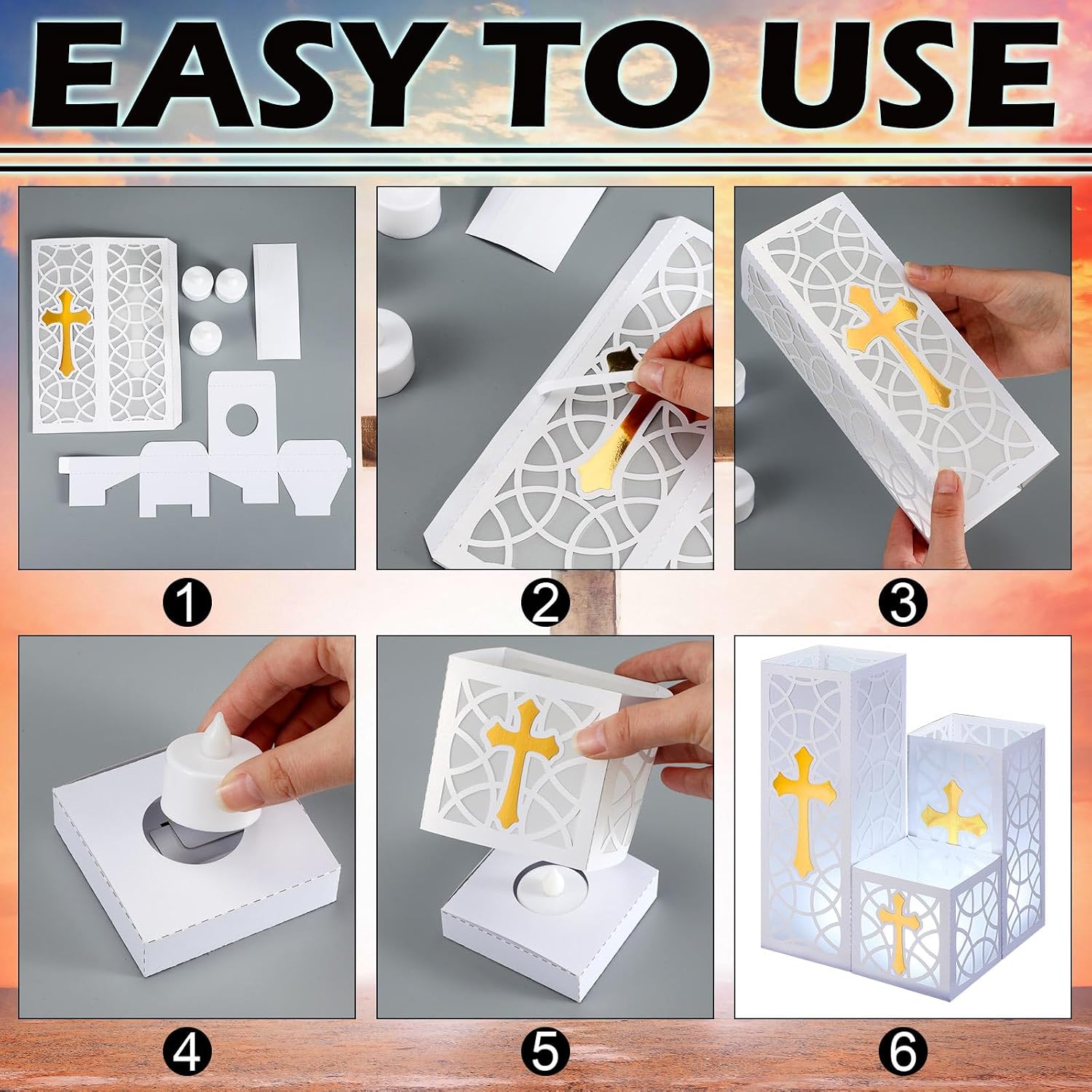 EASY TO USE

1

2

3

4

5

6