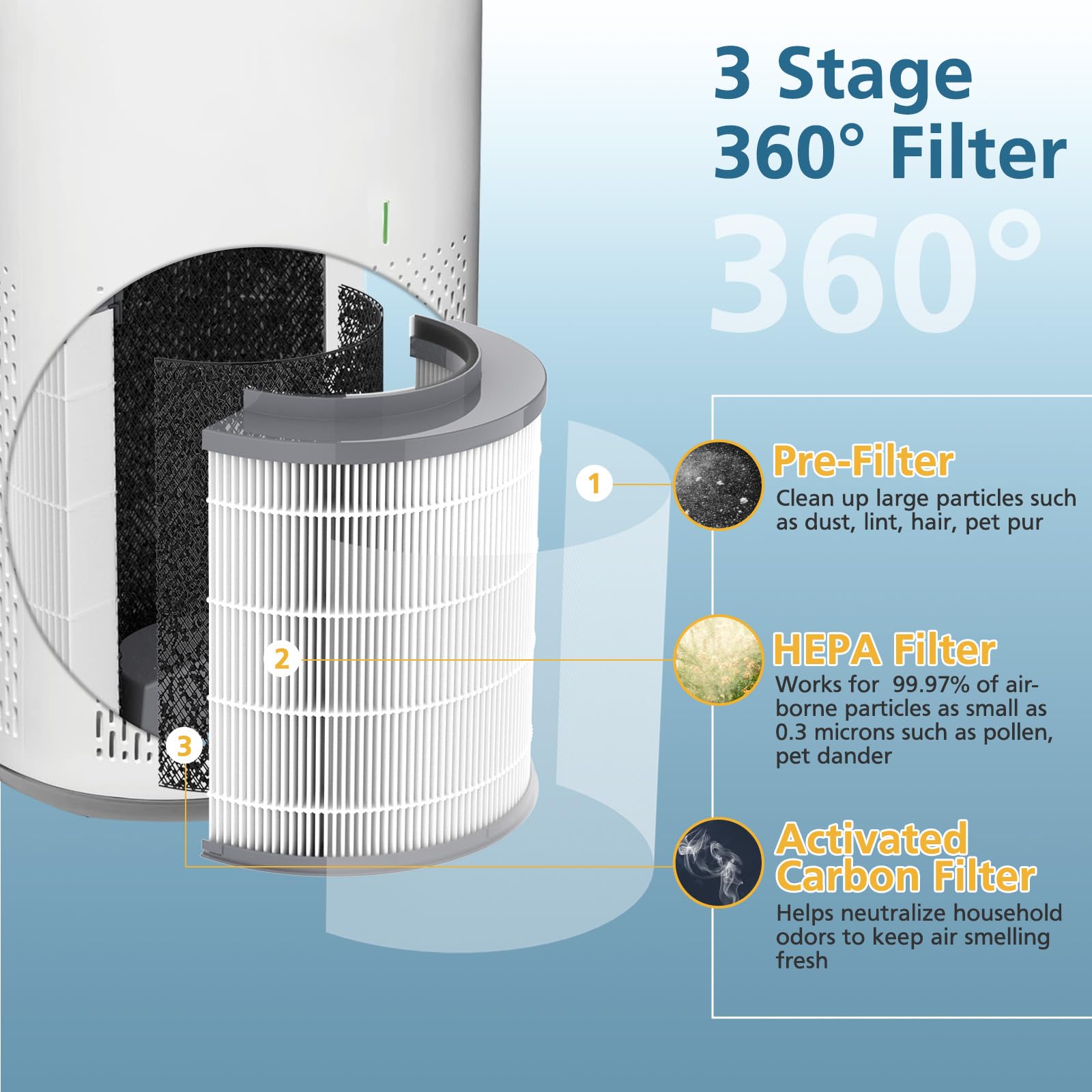 3 Stage
360° Filter

360°

1

2

3

Pre-Filter
Clean up large particles such as dust, lint, hair, pet pur

HEPA Filter
Works for 99.97% of airborne particles as small as 0.3 microns such as pollen, pet dander

Activated Carbon Filter
Helps neutralize household odors to keep air smelling fresh