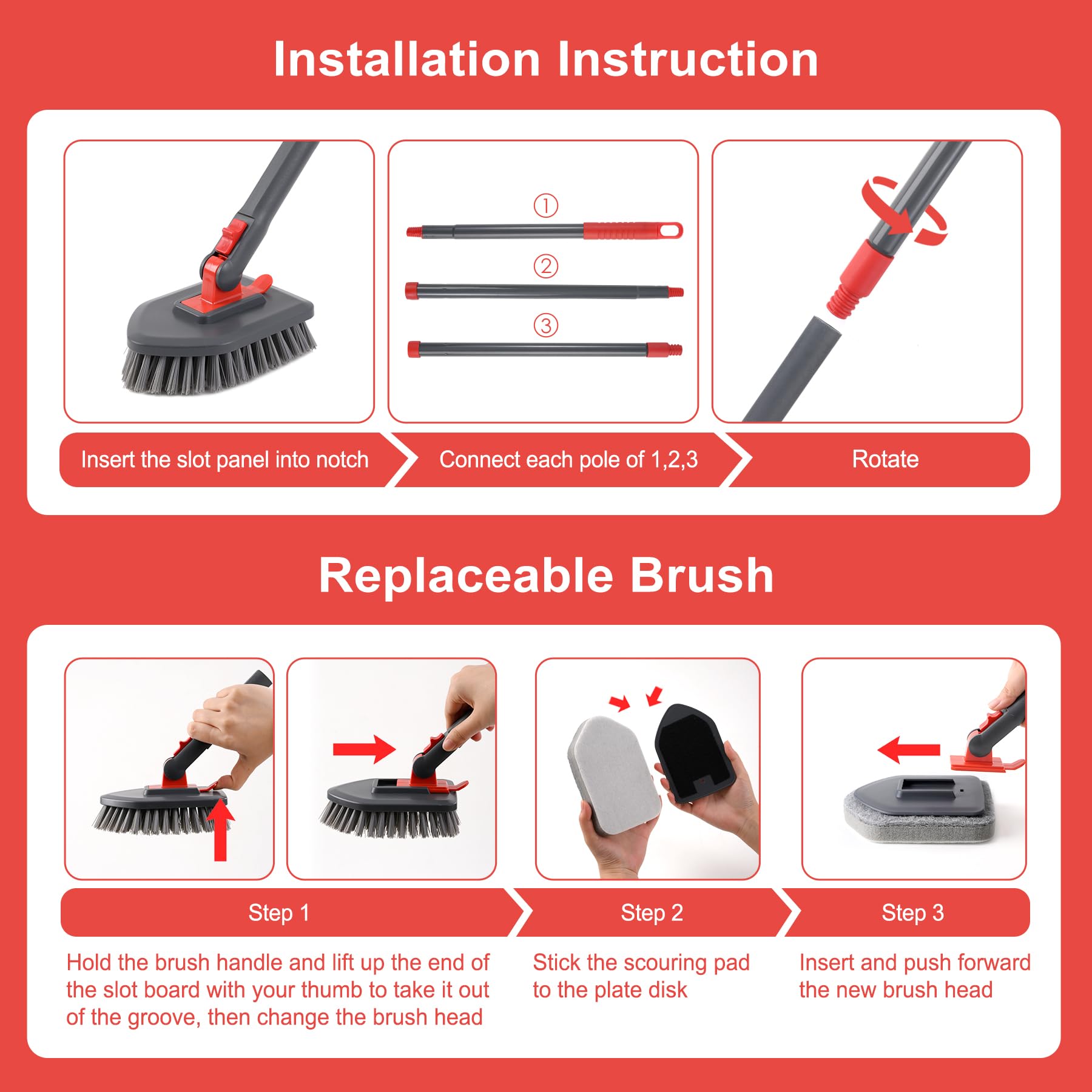 Installation Instruction

①

②

③

Insert the slot panel into notch

Connect each pole of 1,2,3

Rotate

Replaceable Brush

Step 1

Step 2

Step 3

Hold the brush handle and lift up the end of the slot board with your thumb to take it out of the groove, then change the brush head

Stick the scouring pad to the plate disk

Insert and push forward the new brush head