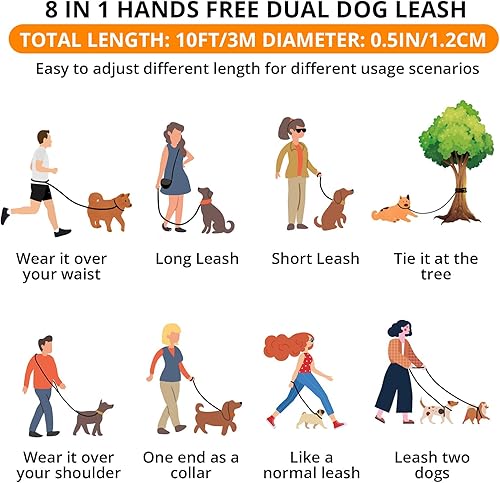 8 IN 1 HANDS FREE DUAL DOG LEASH

TOTAL LENGTH: 10FT/3M DIAMETER: 0.5IN/1.2CM

Easy to adjust different length for different usage scenarios

Wear it over your waist

Long Leash

Short Leash

Tie it at the tree

Wear it over your shoulder

One end as a collar

Like a normal leash

Leash two dogs