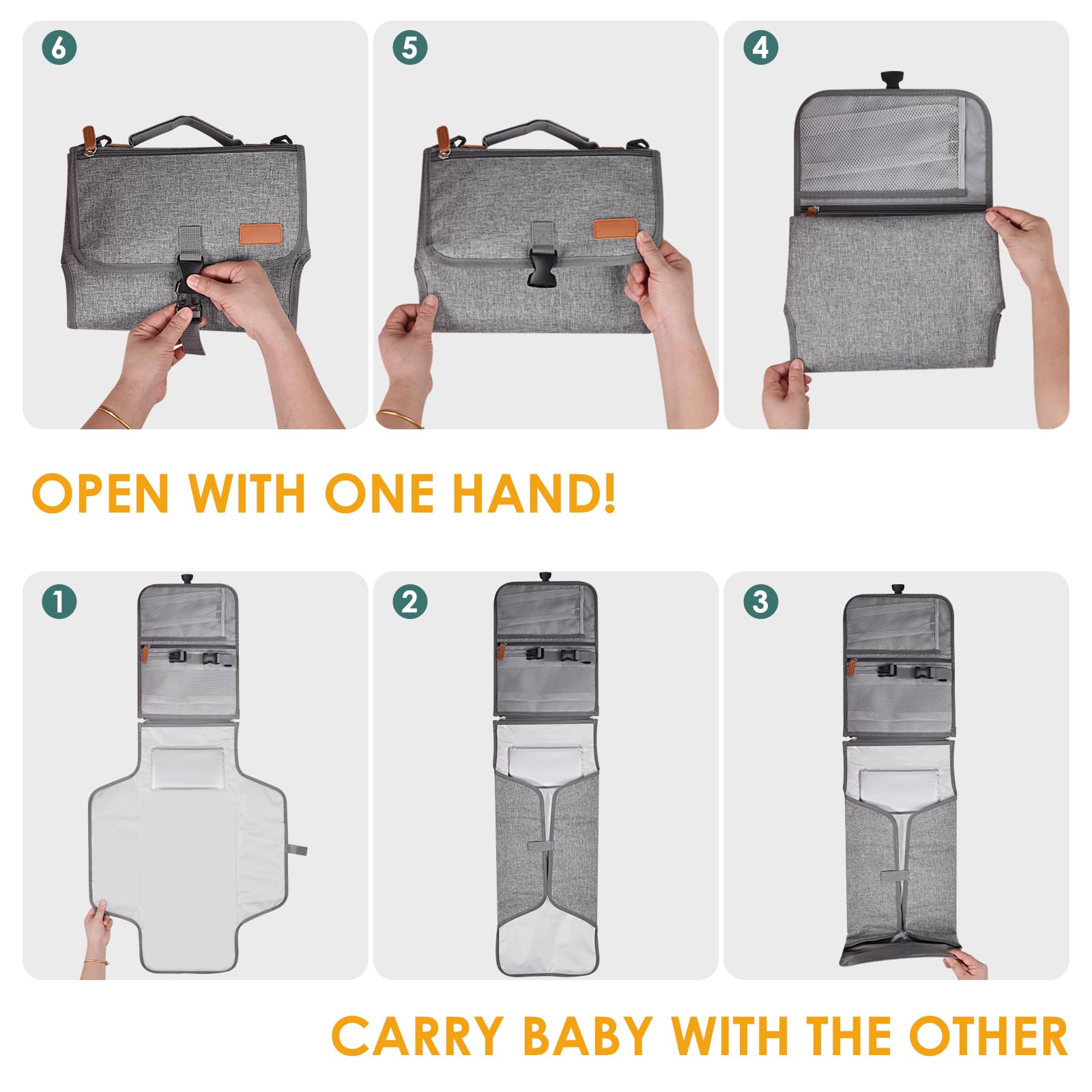 6

5

4

OPEN WITH ONE HAND!

1

2

3

CARRY BABY WITH THE OTHER