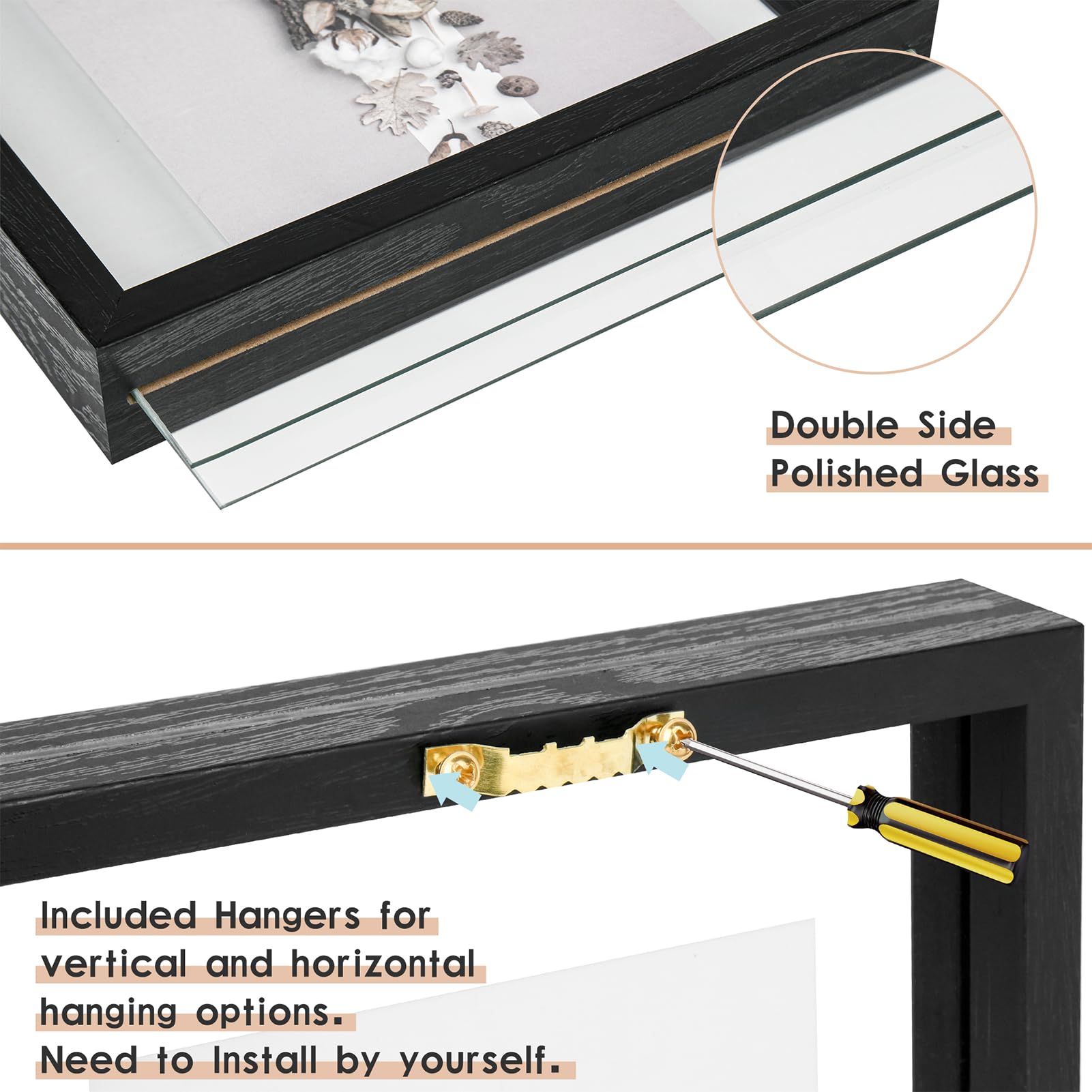 Double Side
Polished Glass

Included Hangers for vertical and horizontal hanging options.
Need to Install by yourself.