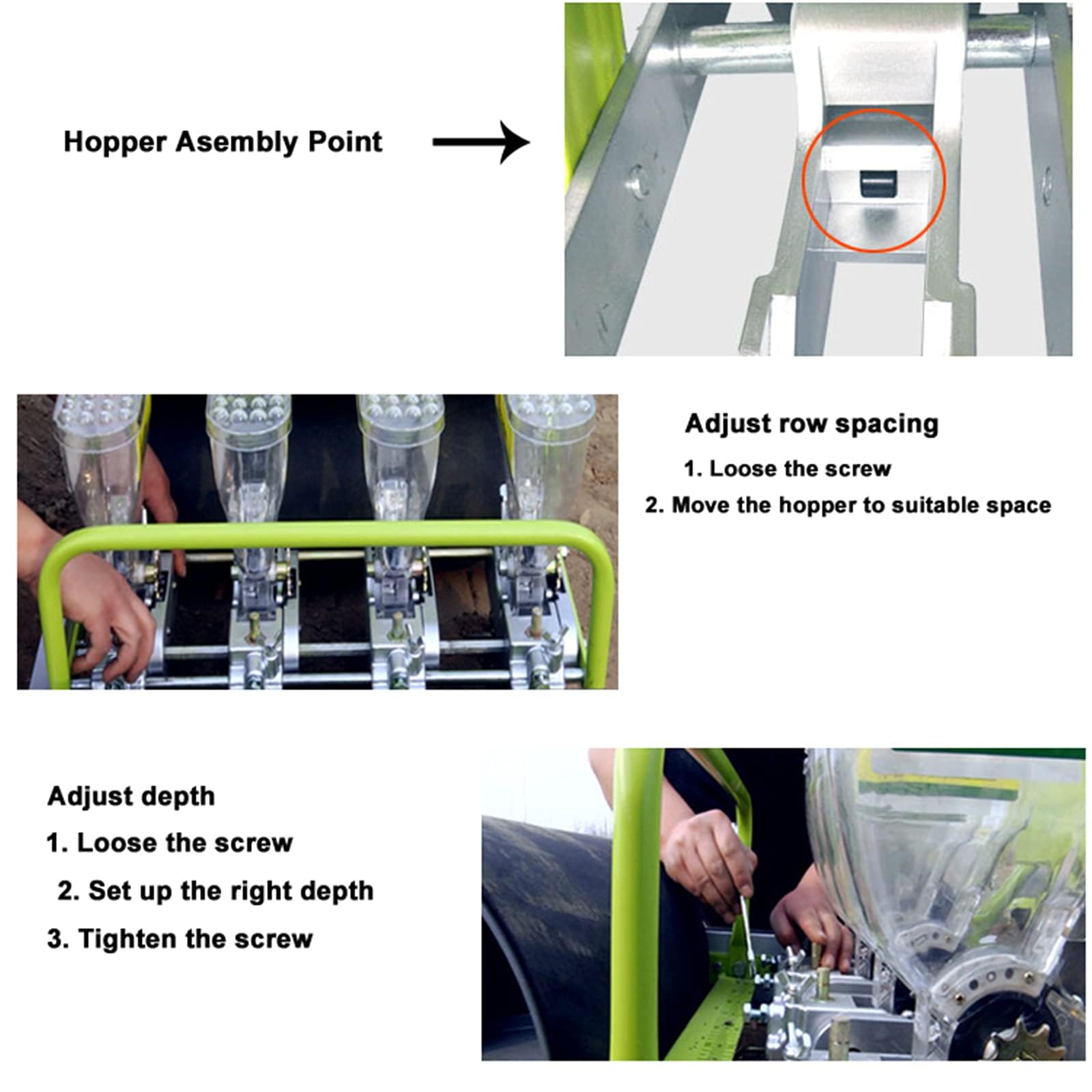 Hopper Asembly Point

Adjust row spacing

1. Loose the screw

2. Move the hopper to suitable space

Adjust depth

1. Loose the screw

2. Set up the right depth

3. Tighten the screw