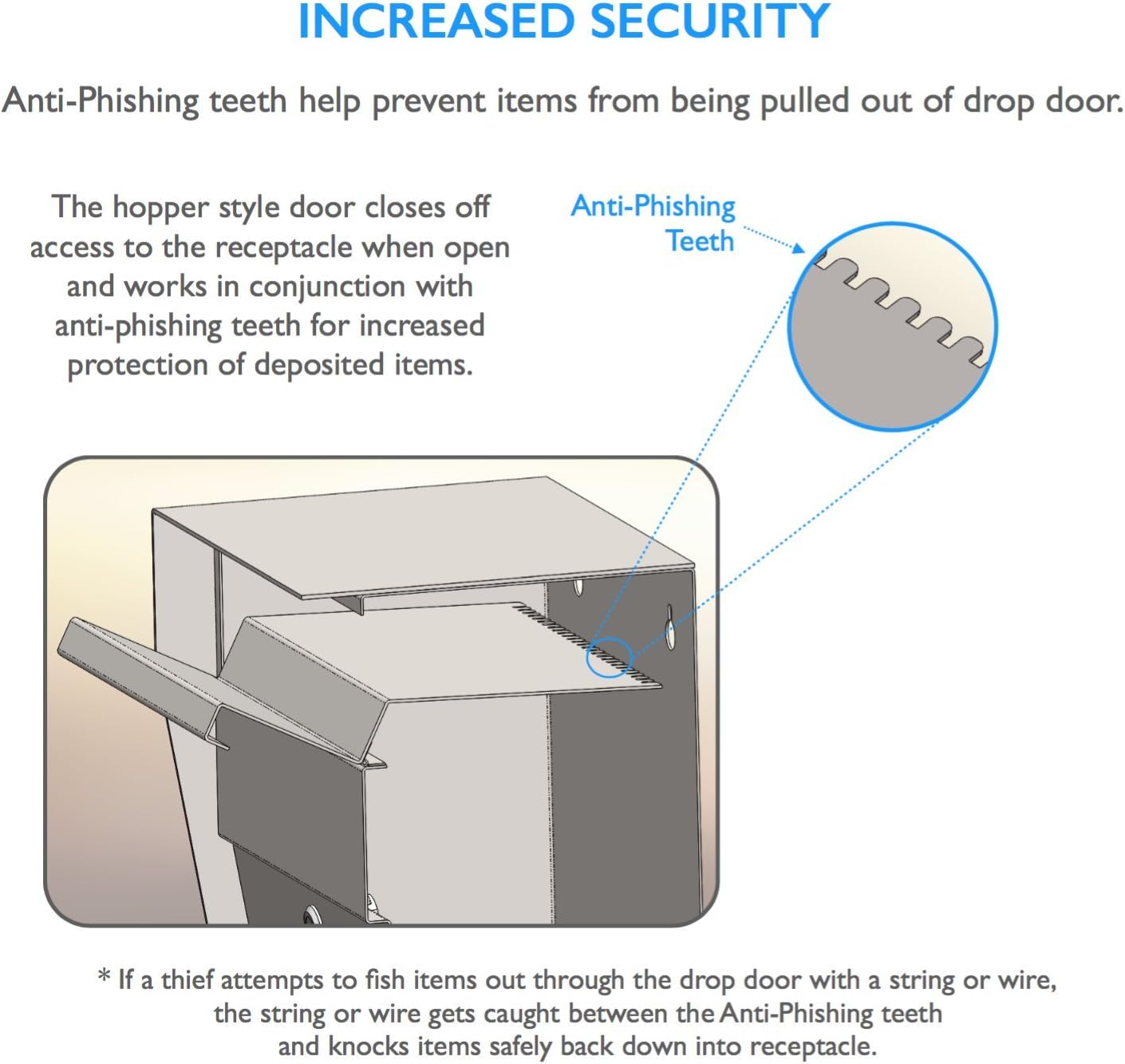 INCREASED SECURITY

Anti-Phishing teeth help prevent items from being pulled out of drop door.

The hopper style door closes off access to the receptacle when open and works in conjunction with anti-phishing teeth for increased protection of deposited items.

Anti-Phishing Teeth

* If a thief attempts to fish items out through the drop door with a string or wire, the string or wire gets caught between the Anti-Phishing teeth and knocks items safely back down into receptacle.