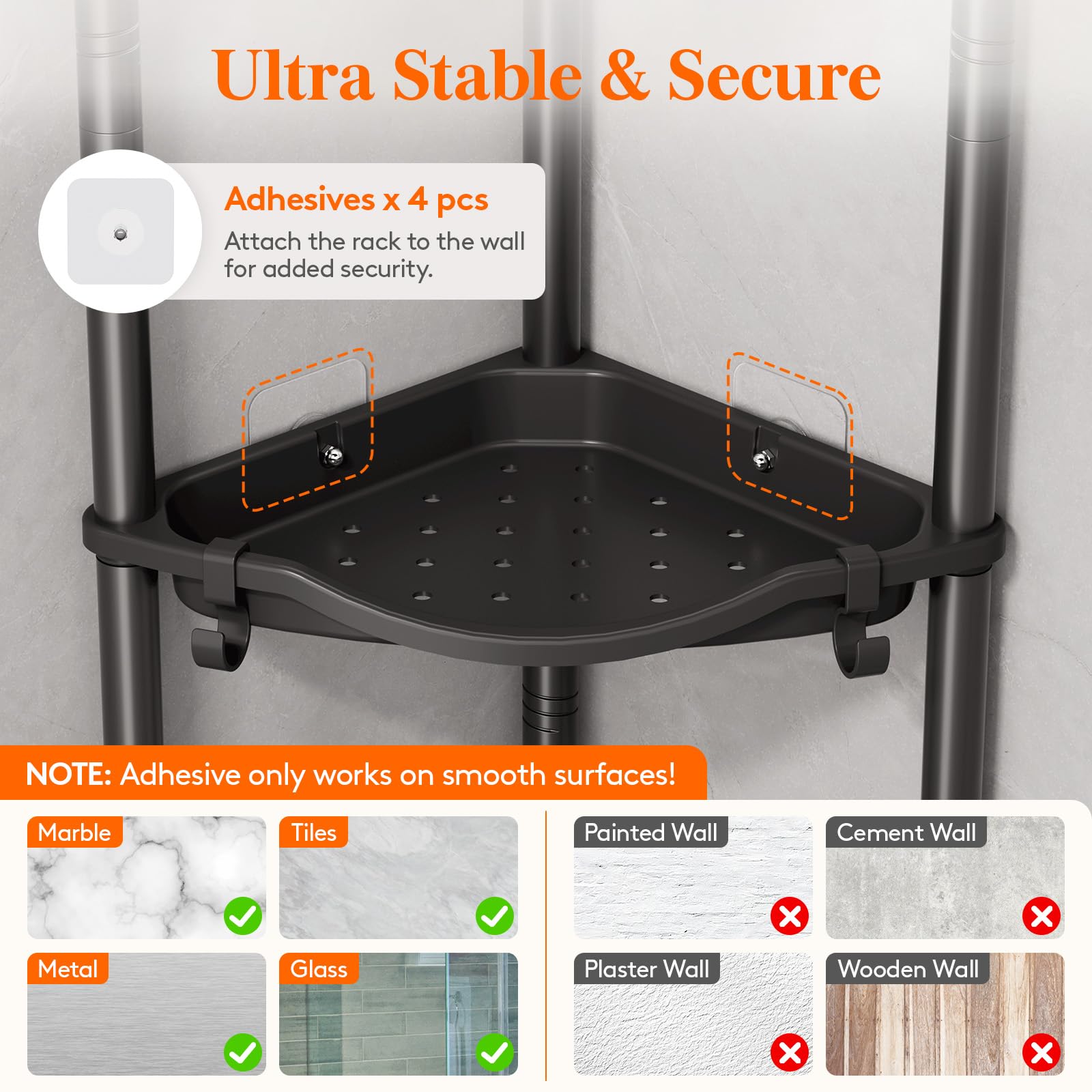 Ultra Stable & Secure

Adhesives x 4 pcs

Attach the rack to the wall for added security.

NOTE: Adhesive only works on smooth surfaces!

Marble

Tiles

Metal

Glass

Painted Wall

Cement Wall

Plaster Wall

Wooden Wall