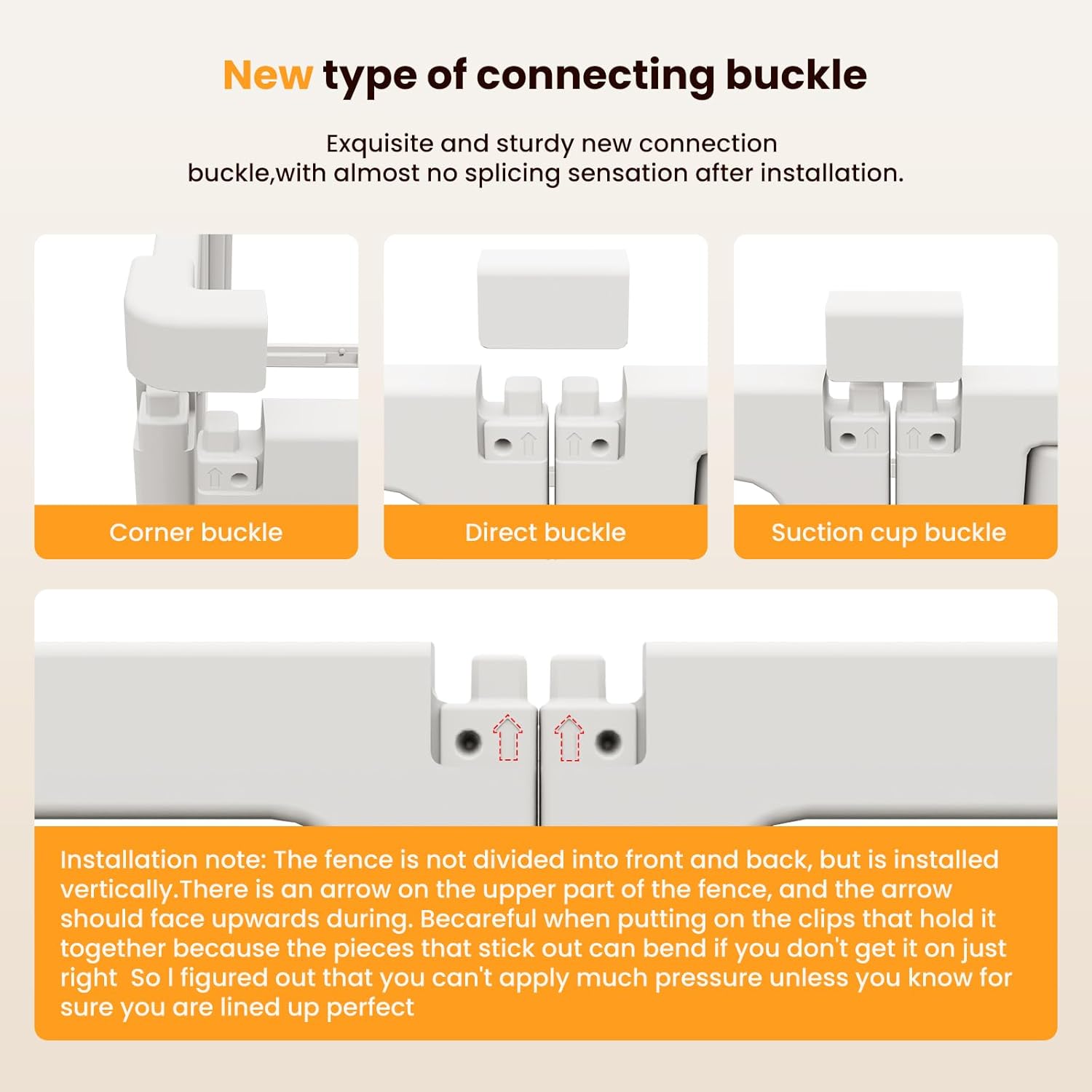 New type of connecting buckle

Exquisite and sturdy new connection buckle,with almost no splicing sensation after installation.

Corner buckle

Direct buckle

Suction cup buckle

Installation note: The fence is not divided into front and back, but is installed vertically.There is an arrow on the upper part of the fence, and the arrow should face upwards during. Becareful when putting on the clips that hold it together because the pieces that stick out can bend if you don't get it on just right So I figured out that you can't apply much pressure unless you know for sure you are lined up perfect