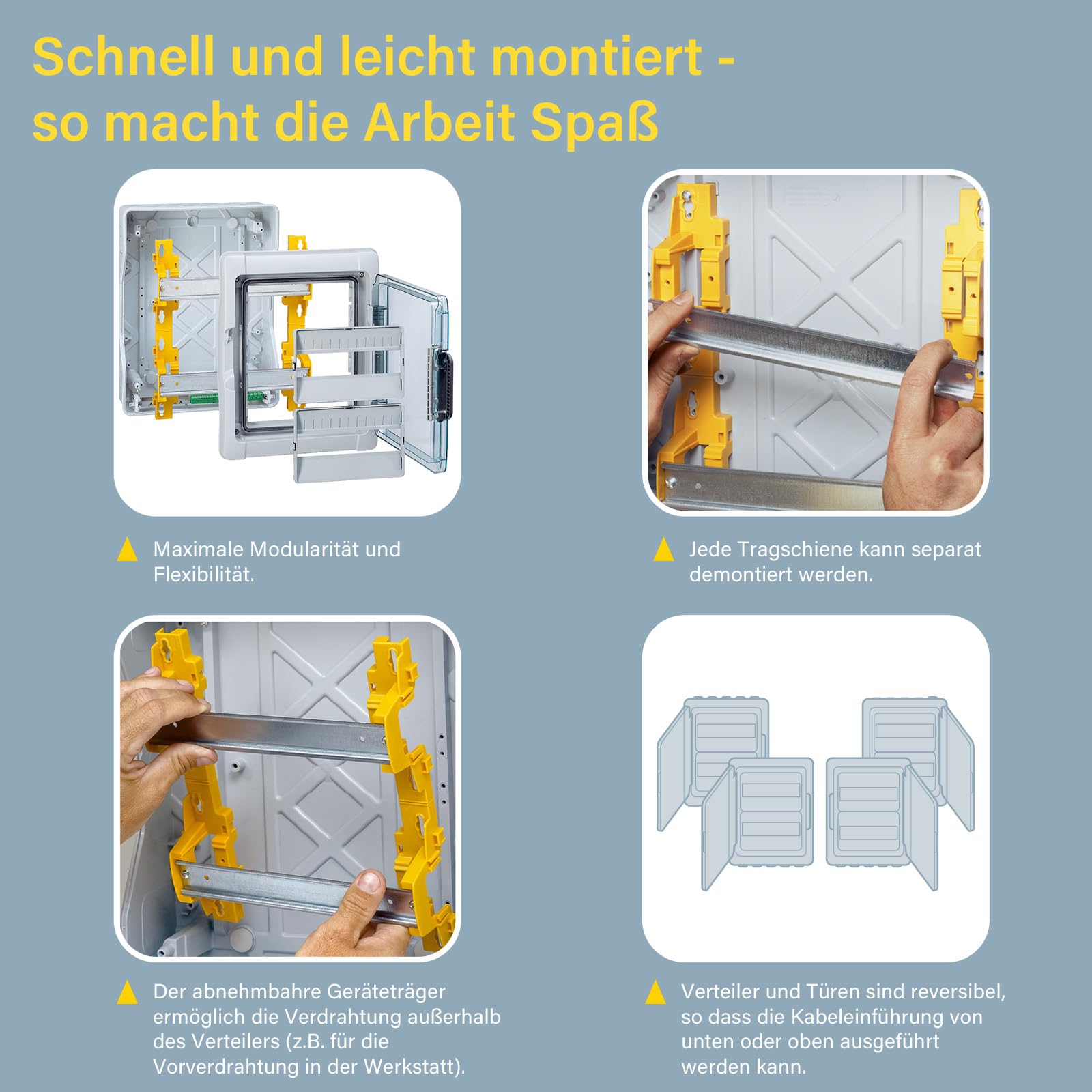 Schnell und leicht montiert - so macht die Arbeit Spaß

Maximale Modularität und Flexibilität.

Jede Tragschiene kann separat demontiert werden.

Der abnehmbahre Geräteträger ermöglich die Verdrahtung außerhalb des Verteilers (z.B. für die Vorverdrahtung in der Werkstatt).

Verteiler und Türen sind reversibel, so dass die Kabeleinführung von unten oder oben ausgeführt werden kann.