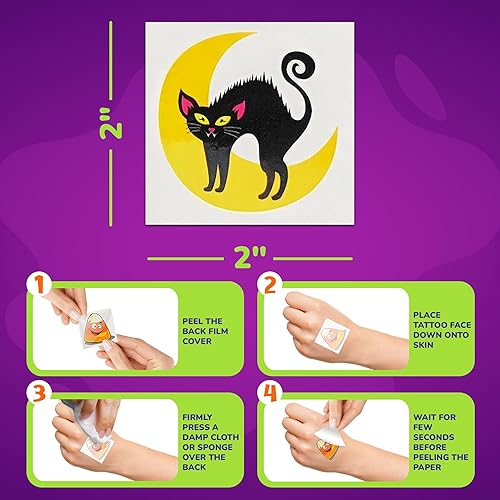 2"

2"

1
PEEL THE BACK FILM COVER

2
PLACE TATTOO FACE DOWN ONTO SKIN

3
FIRMLY PRESS A DAMP CLOTH OR SPONGE OVER THE BACK

4
WAIT FOR FEW SECONDS BEFORE PEELING THE PAPER