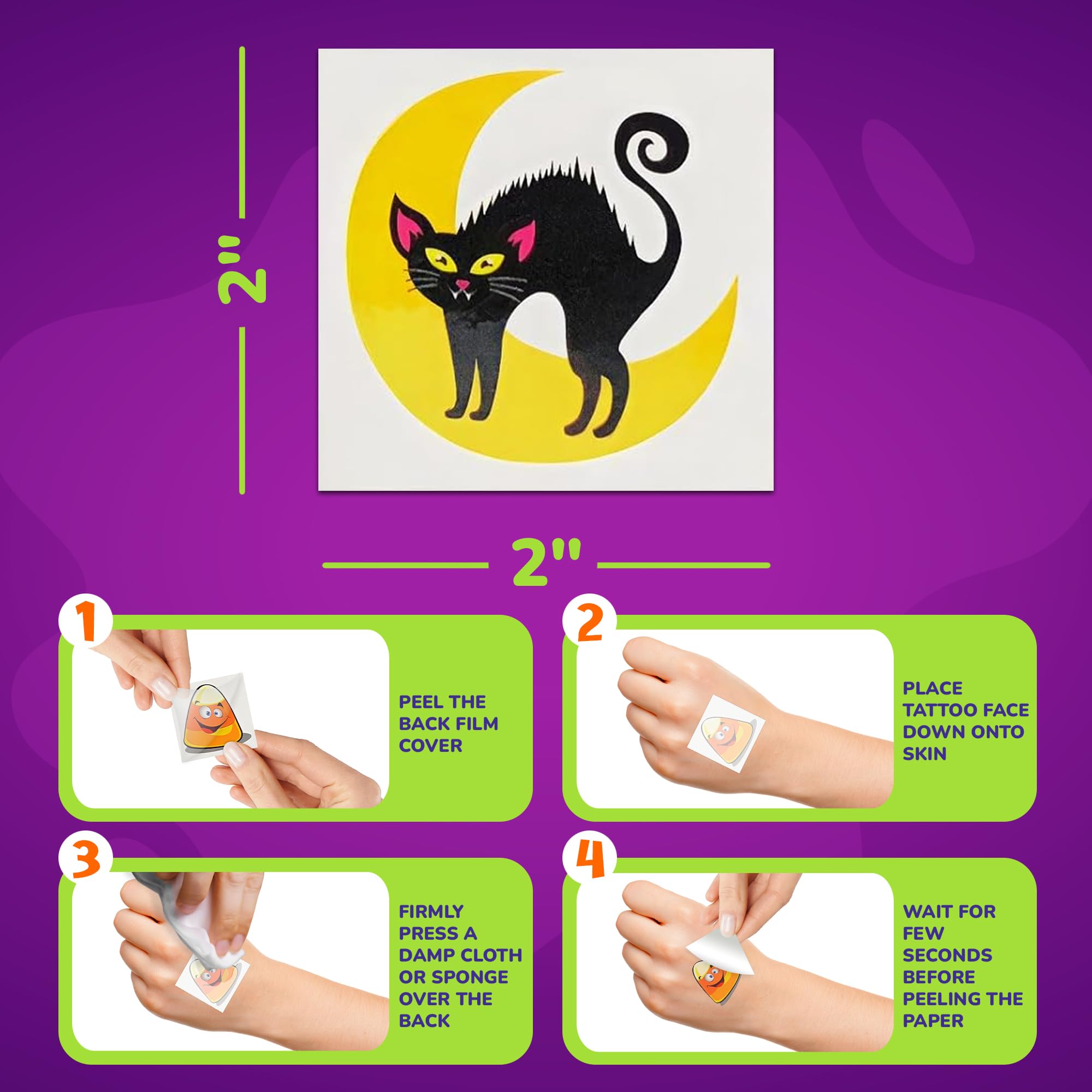 2"

2"

1

PEEL THE BACK FILM COVER

2

PLACE TATTOO FACE DOWN ONTO SKIN

3

FIRMLY PRESS A DAMP CLOTH OR SPONGE OVER THE BACK

4

WAIT FOR FEW SECONDS BEFORE PEELING THE PAPER