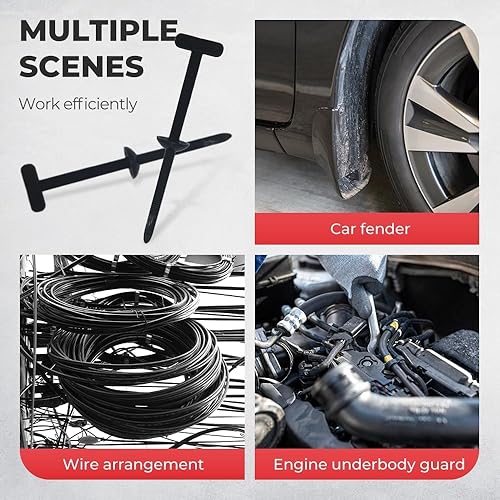 MULTIPLE SCENES

Work efficiently

Car fender

Wire arrangement

Engine underbody guard