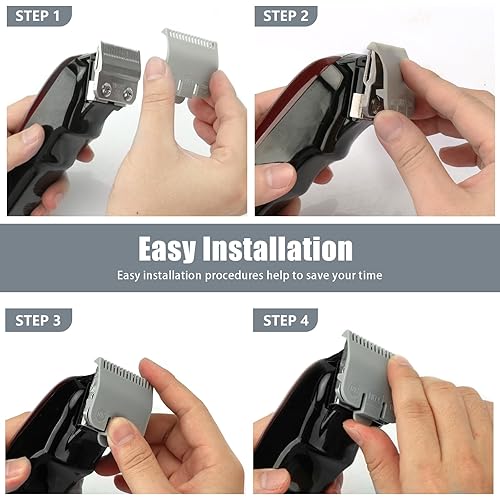 STEP 1

STEP 2

Easy Installation

Easy installation procedures help to save your time

STEP 3

STEP 4