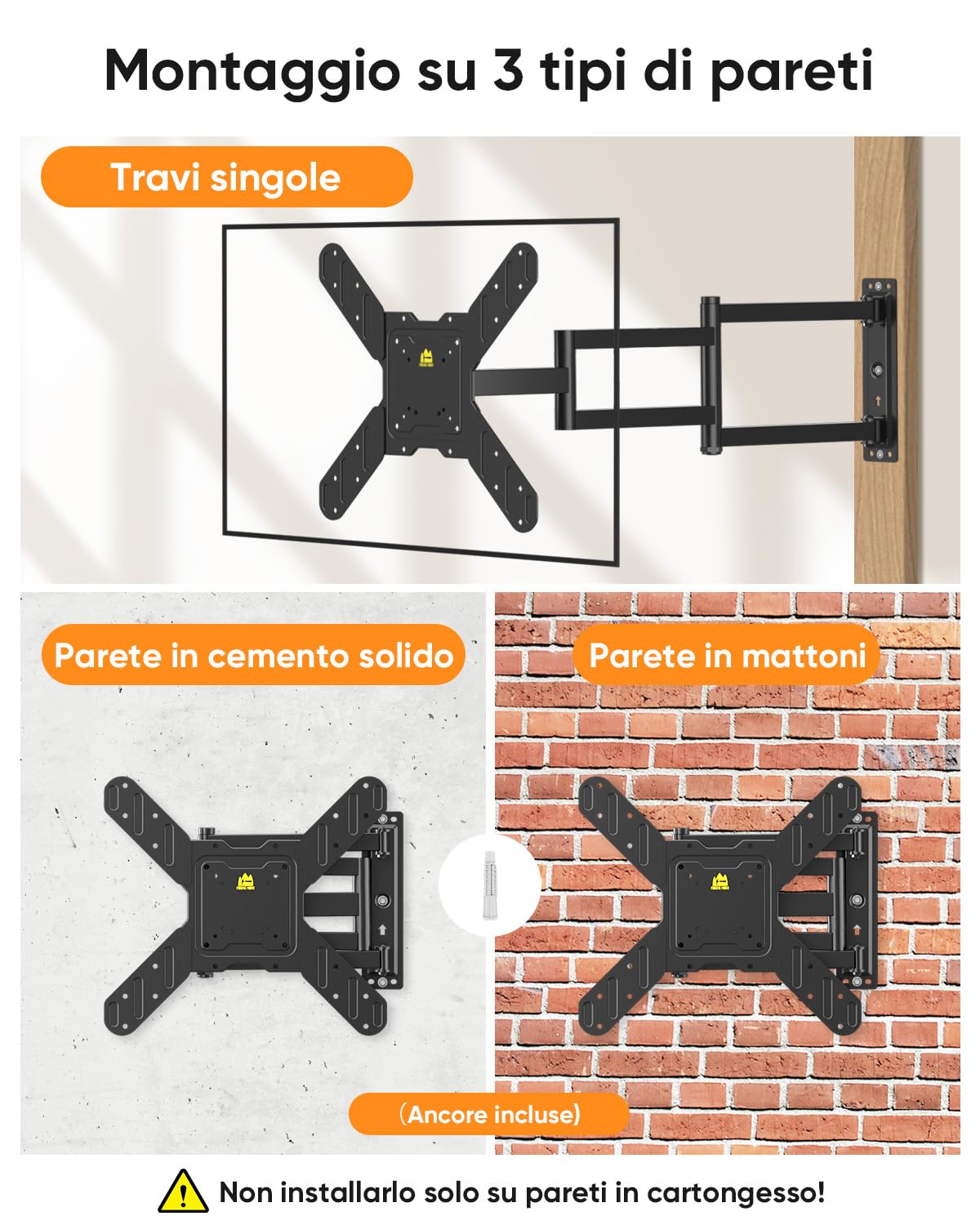 Montaggio su 3 tipi di pareti

Travi singole

Parete in cemento solido

Parete in mattoni

(Ancore incluse)

Non installarlo solo su pareti in cartongesso!