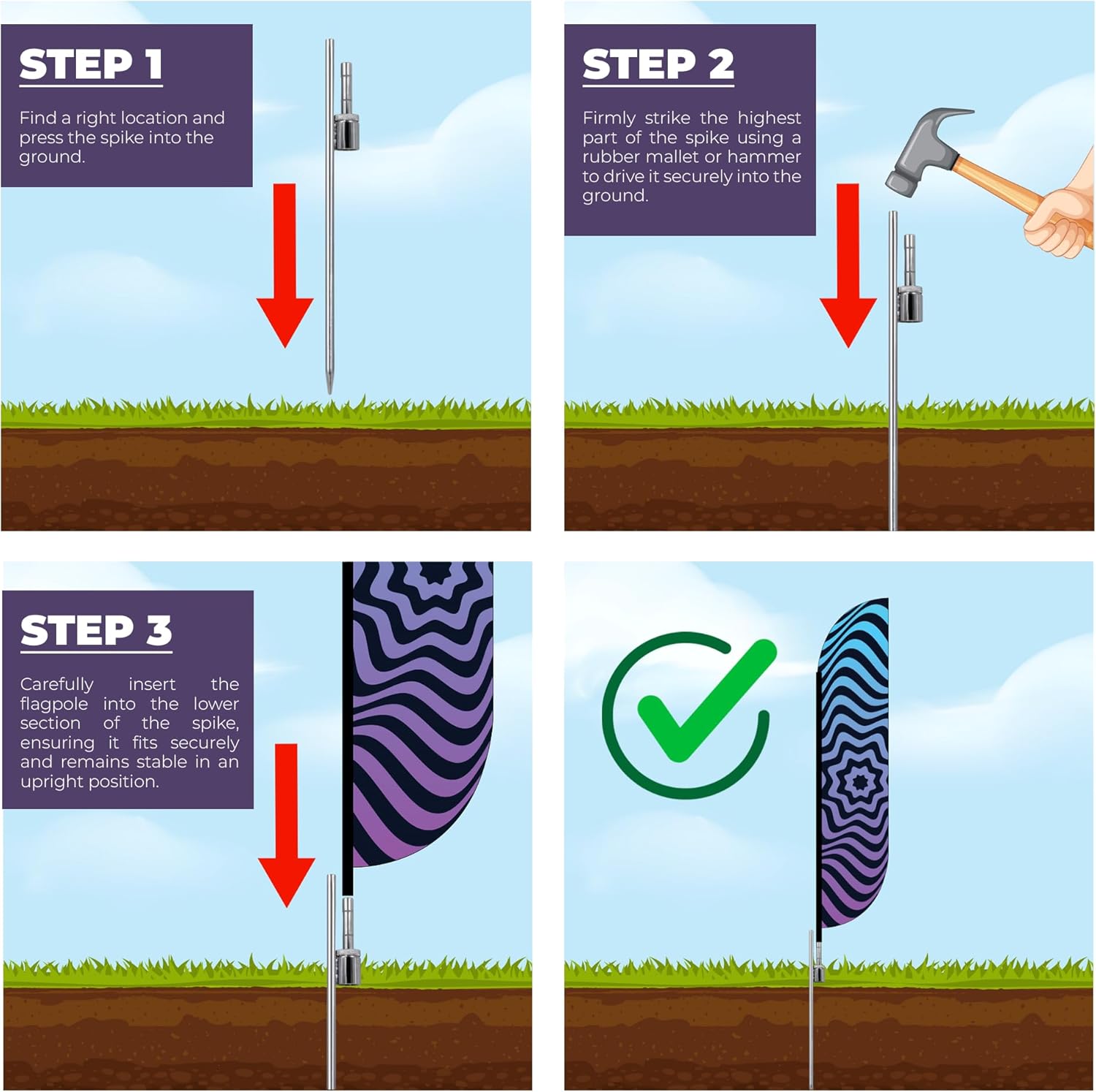 STEP 1

Find a right location and press the spike into the ground.

STEP 2

Firmly strike the highest part of the spike using a rubber mallet or hammer to drive it securely into the ground.

STEP 3

Carefully insert the flagpole into the lower section of the spike, ensuring it fits securely and remains stable in an upright position.