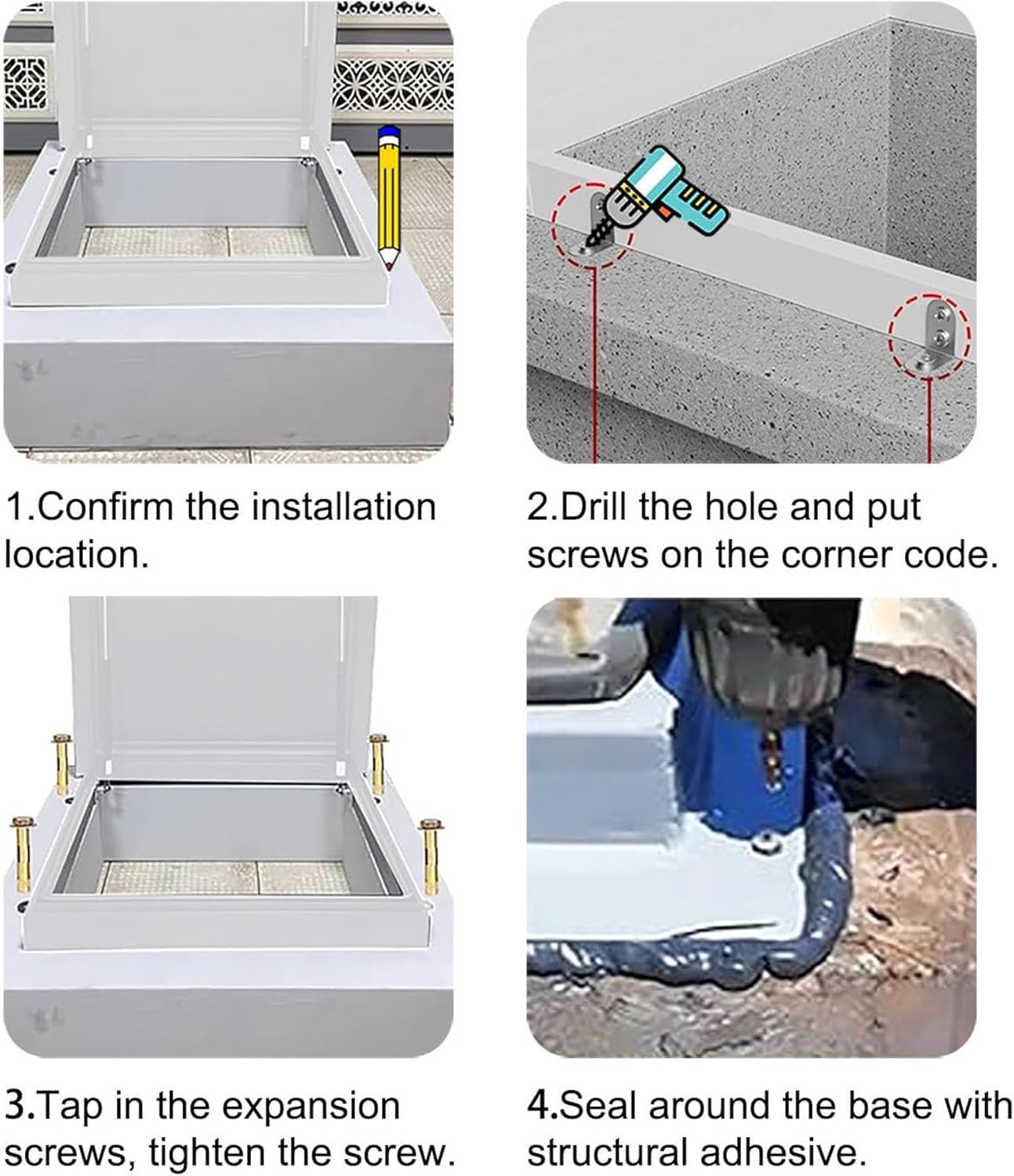 1.Confirm the installation location.

2.Drill the hole and put screws on the corner code.

3.Tap in the expansion screws, tighten the screw.

4.Seal around the base with structural adhesive.