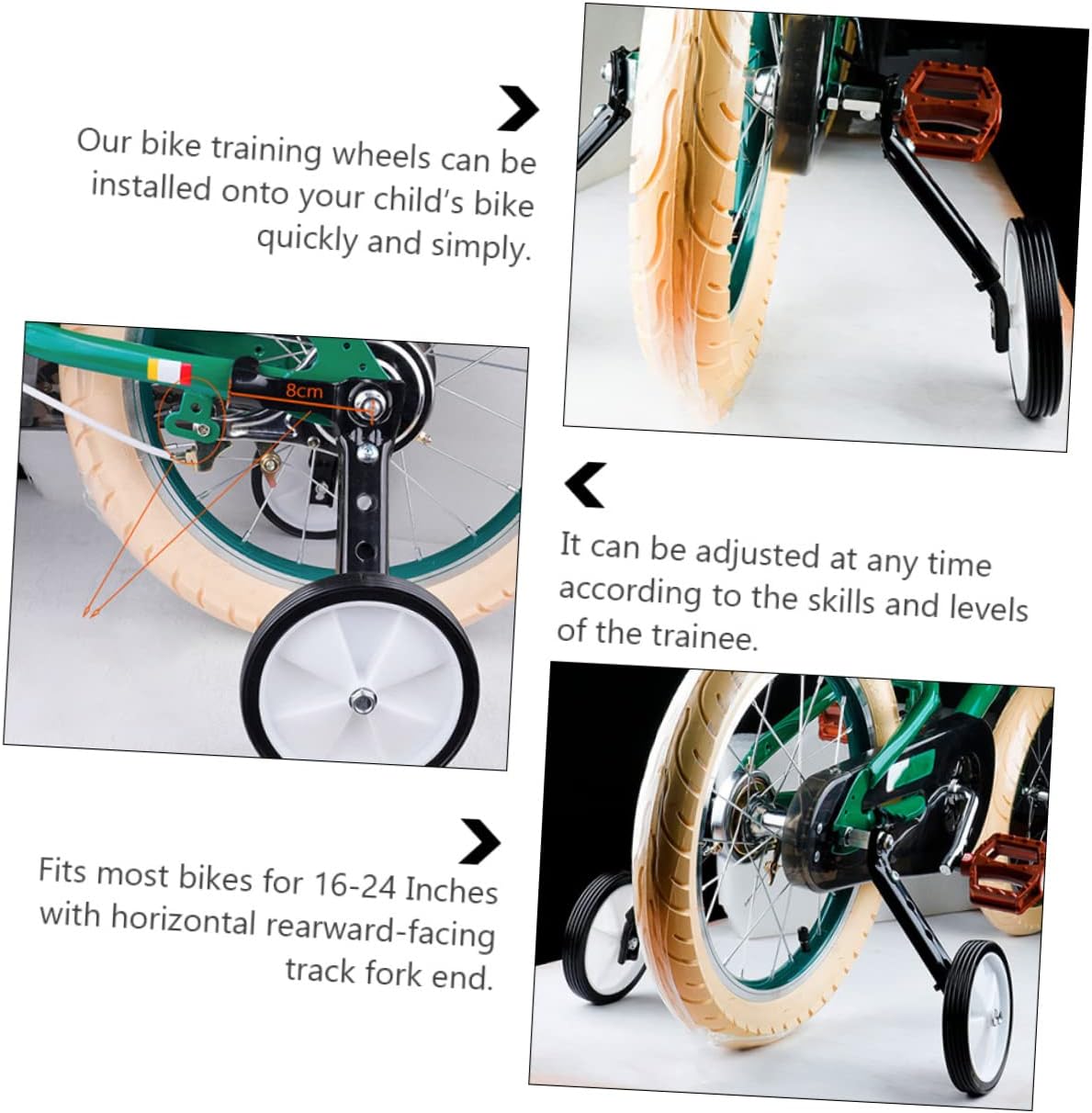 Our bike training wheels can be installed onto your child's bike quickly and simply.

8cm

It can be adjusted at any time according to the skills and levels of the trainee.

Fits most bikes for 16-24 Inches with horizontal rearward-facing track fork end.