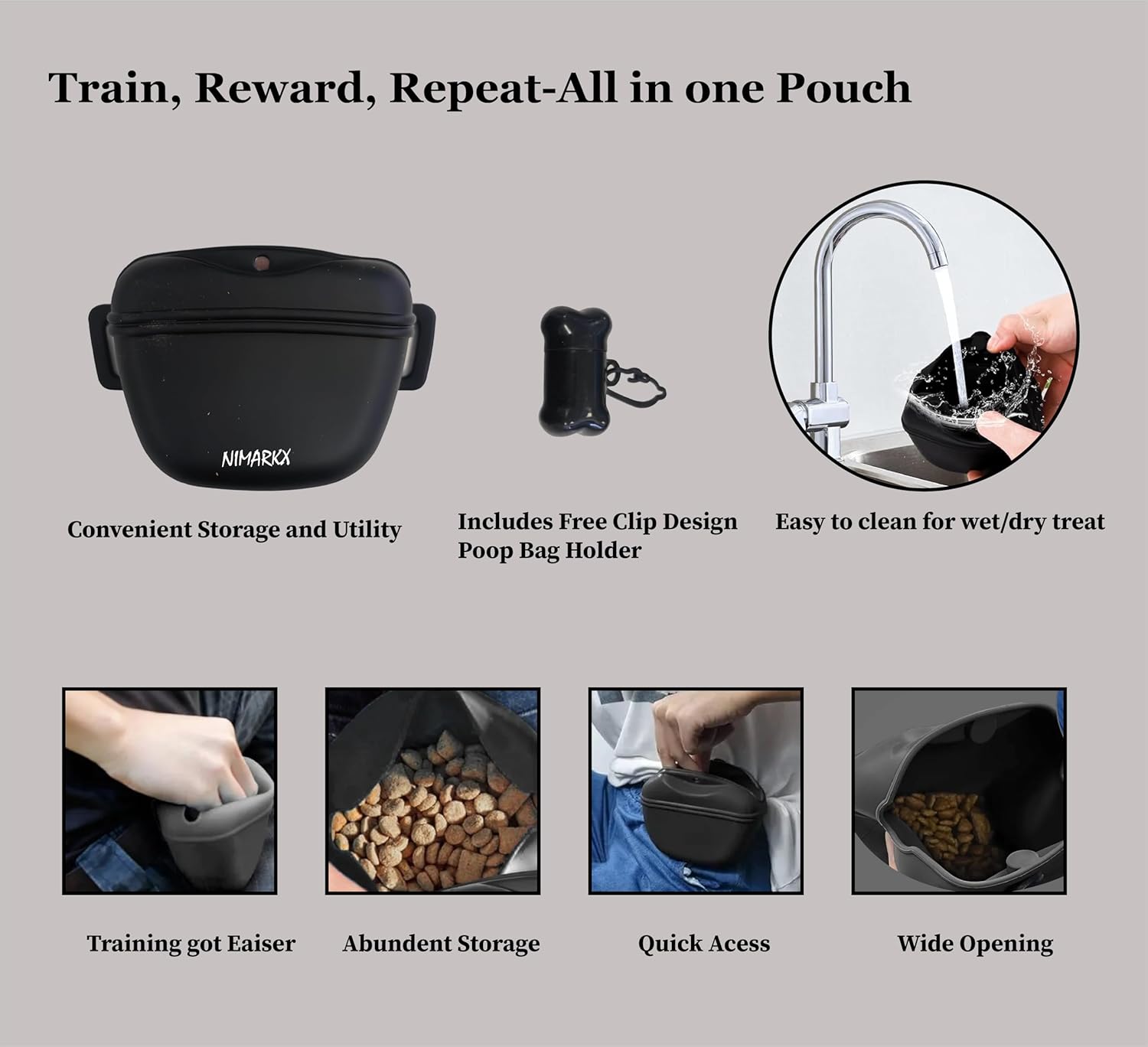 Train, Reward, Repeat-All in one Pouch

NIMARKX

Convenient Storage and Utility

Includes Free Clip Design Poop Bag Holder

Easy to clean for wet/dry treat

Training got Eaiser

Abundent Storage

Quick Acess

Wide Opening