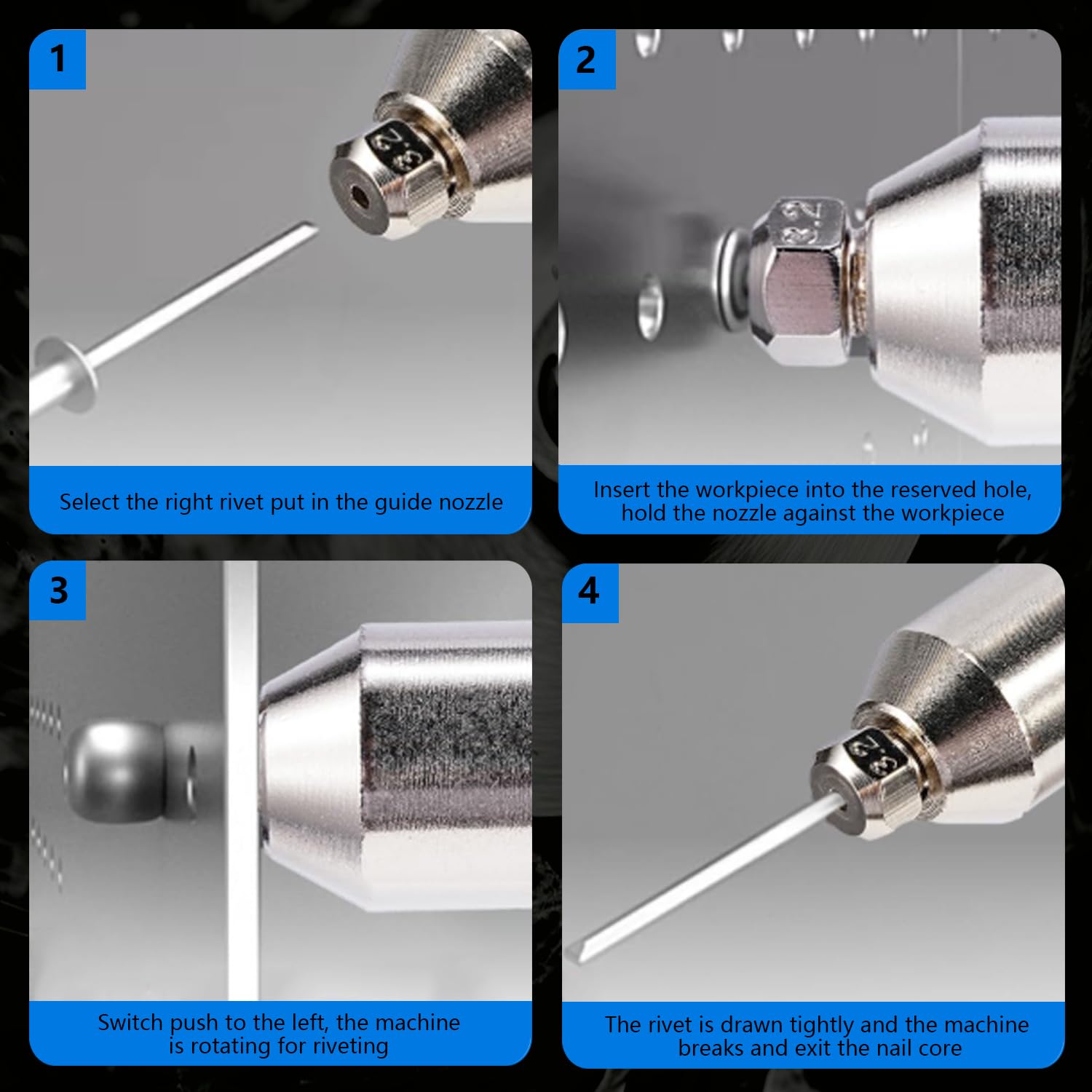 1

3.2

Select the right rivet put in the guide nozzle

2

3.2

Insert the workpiece into the reserved hole, hold the nozzle against the workpiece

3

Switch push to the left, the machine is rotating for riveting

4

3.2

The rivet is drawn tightly and the machine breaks and exit the nail core