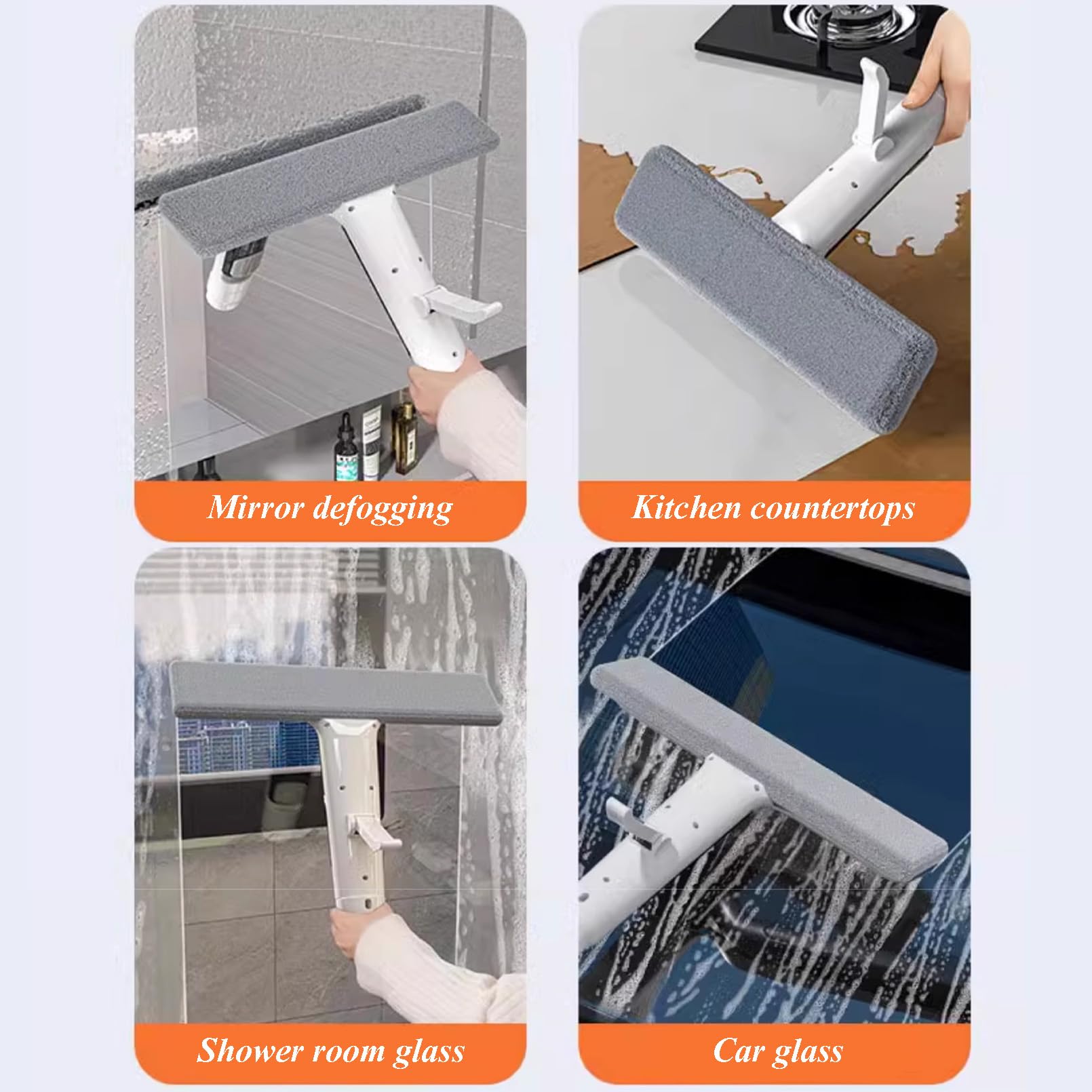 Mirror defogging

Kitchen countertops

Shower room glass

Car glass