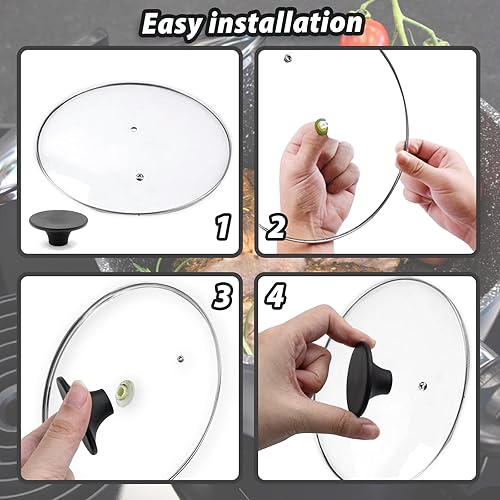 Easy installation

1

2

3

4