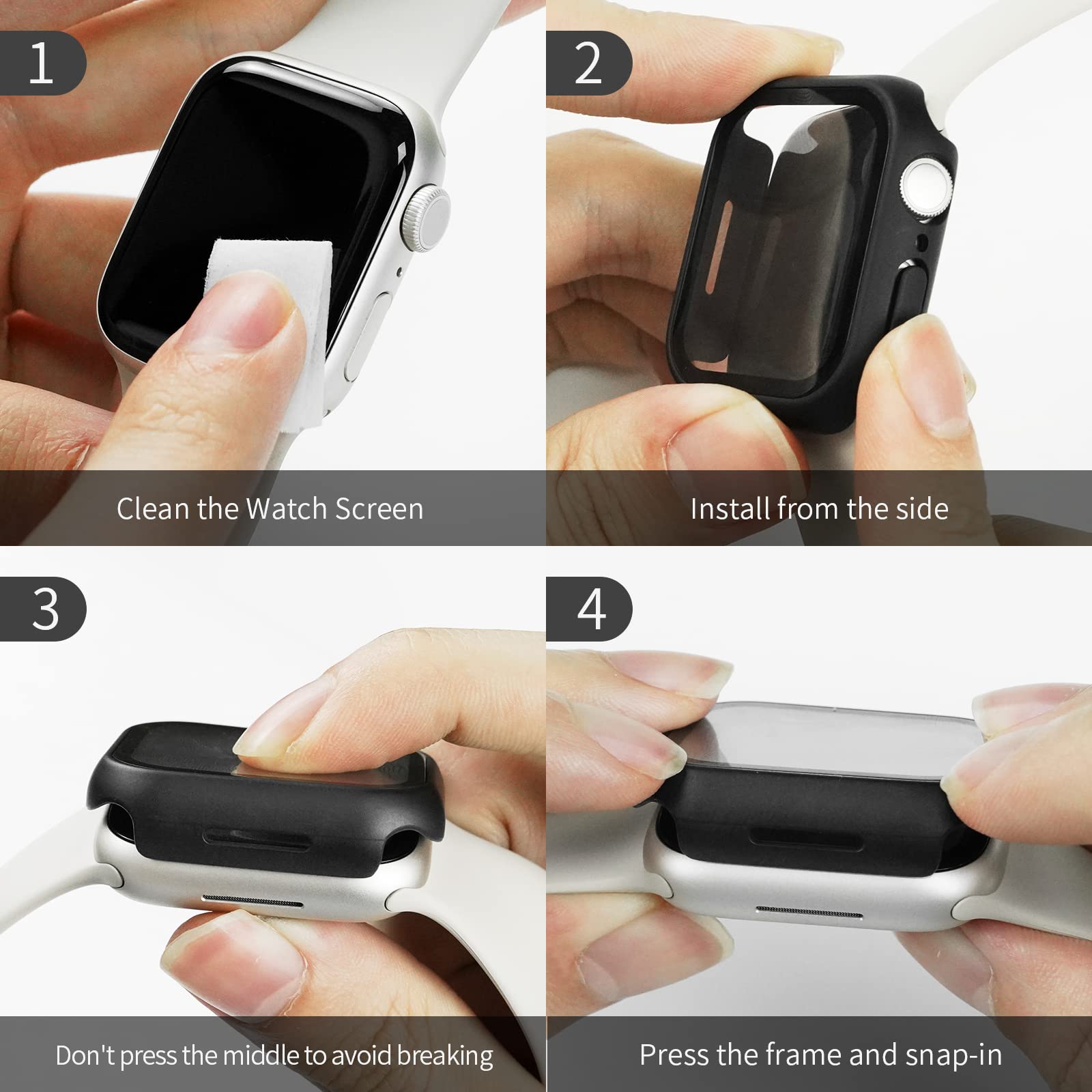 1

Clean the Watch Screen

2

Install from the side

3

Don't press the middle to avoid breaking

4

Press the frame and snap-in