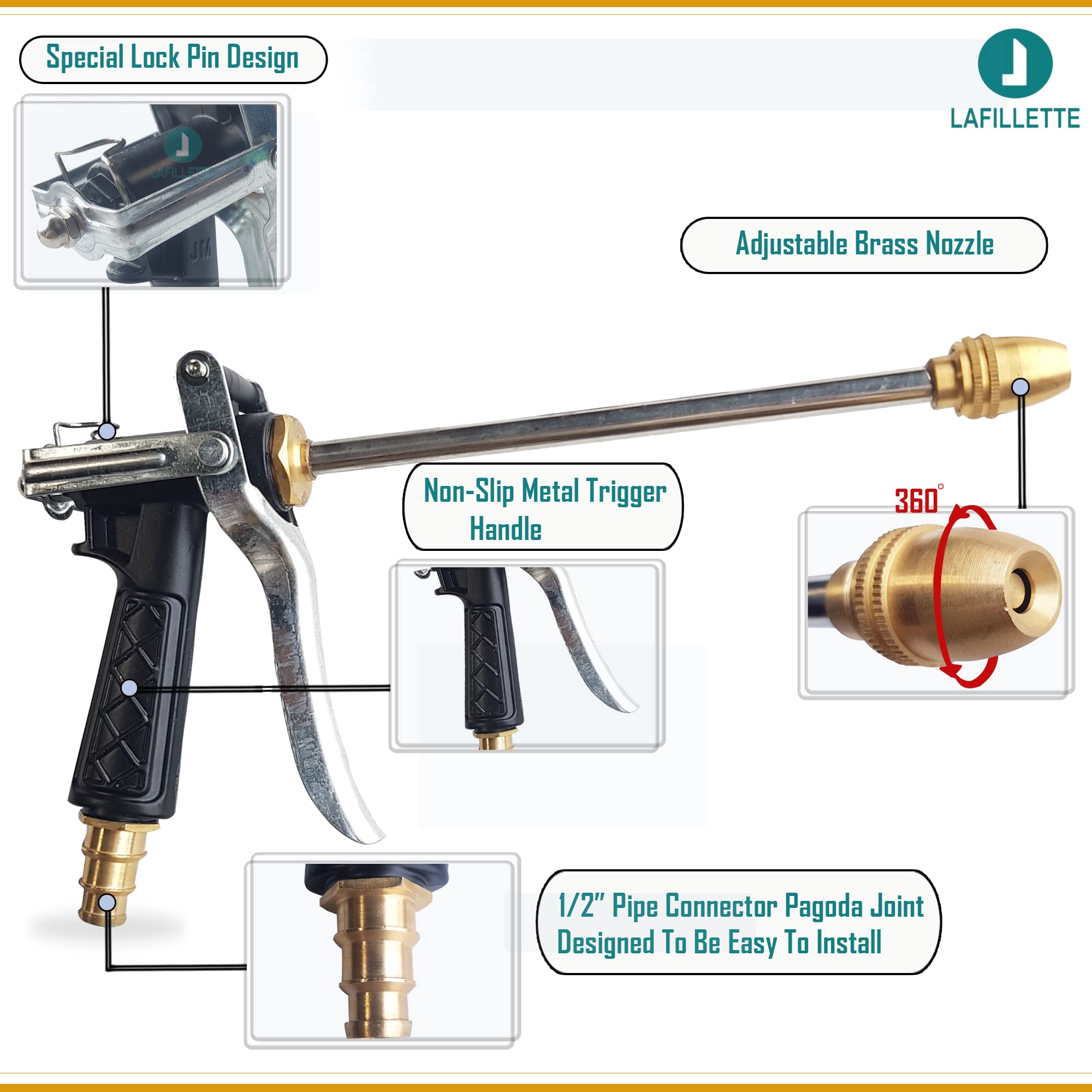 Special Lock Pin Design

LAFILLETTE

LAFILLETTE

JM

Adjustable Brass Nozzle

Non-Slip Metal Trigger Handle

360°

1/2" Pipe Connector Pagoda Joint Designed To Be Easy To Install