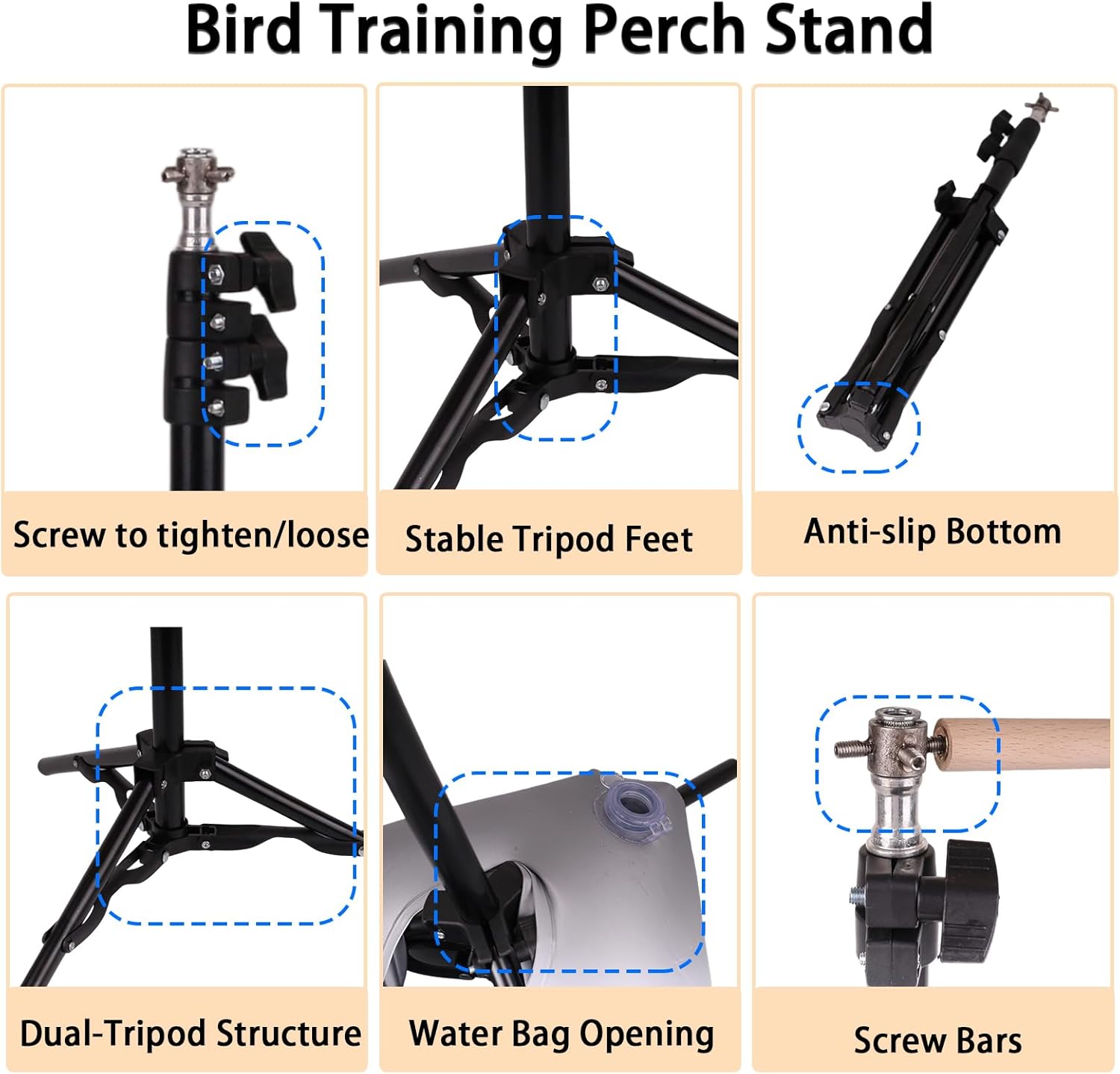 Bird Training Perch Stand

Screw to tighten/loose

Stable Tripod Feet

Anti-slip Bottom

Dual-Tripod Structure

Water Bag Opening

Screw Bars