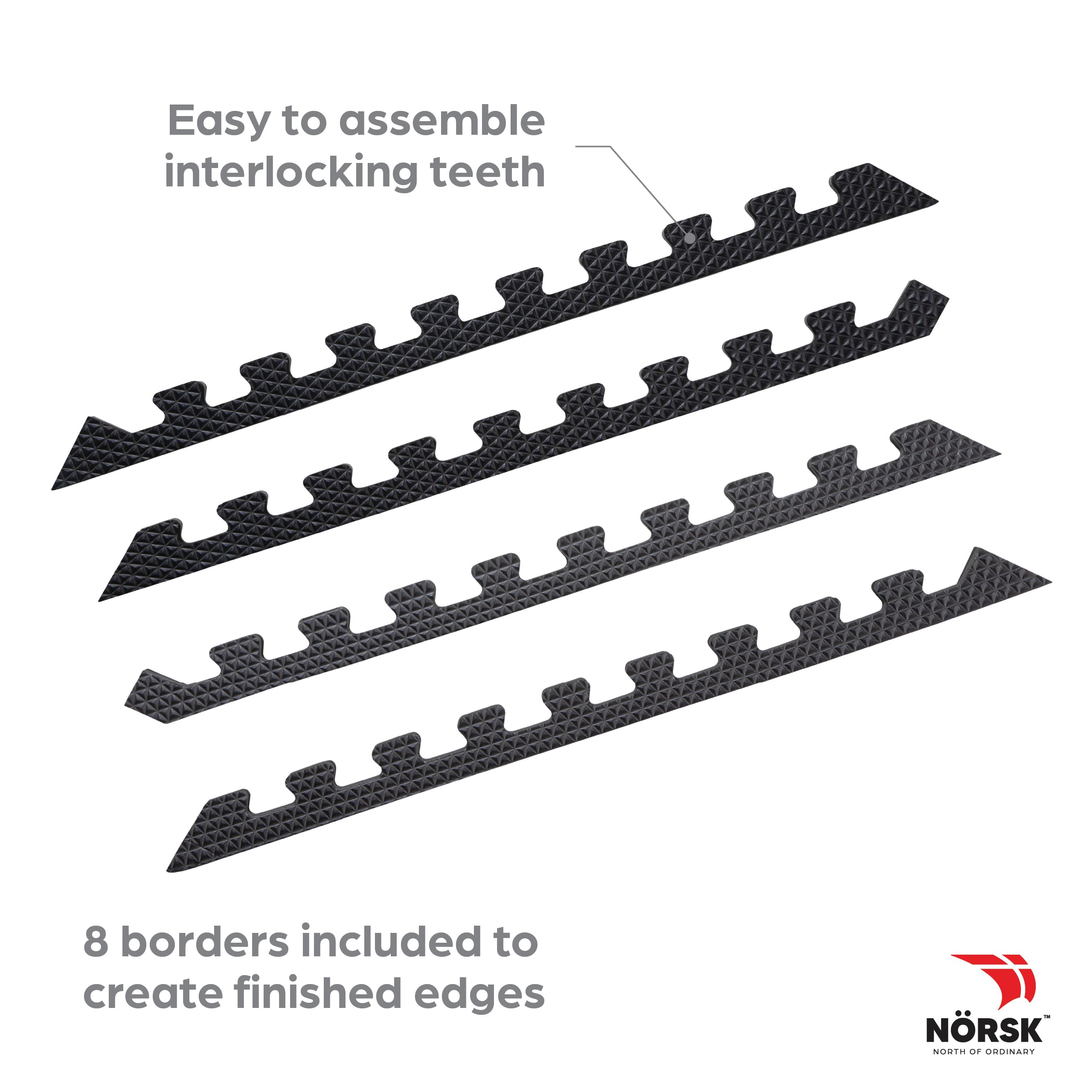 Easy to assemble interlocking teeth

8 borders included to create finished edges

NÖRSK™
NORTH OF ORDINARY