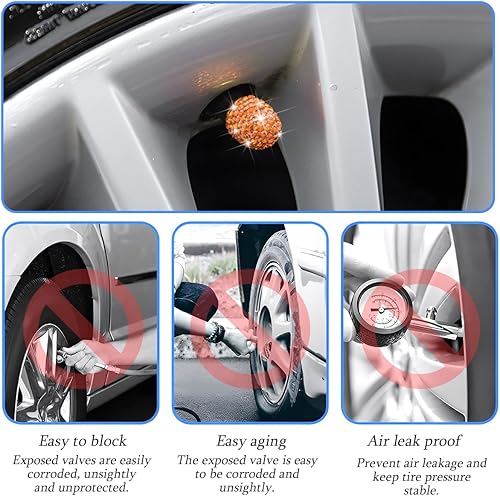 Easy to block

Exposed valves are easily corroded, unsightly and unprotected.

Easy aging

The exposed valve is easy to be corroded and unsightly.

Air leak proof

Prevent air leakage and keep tire pressure stable.