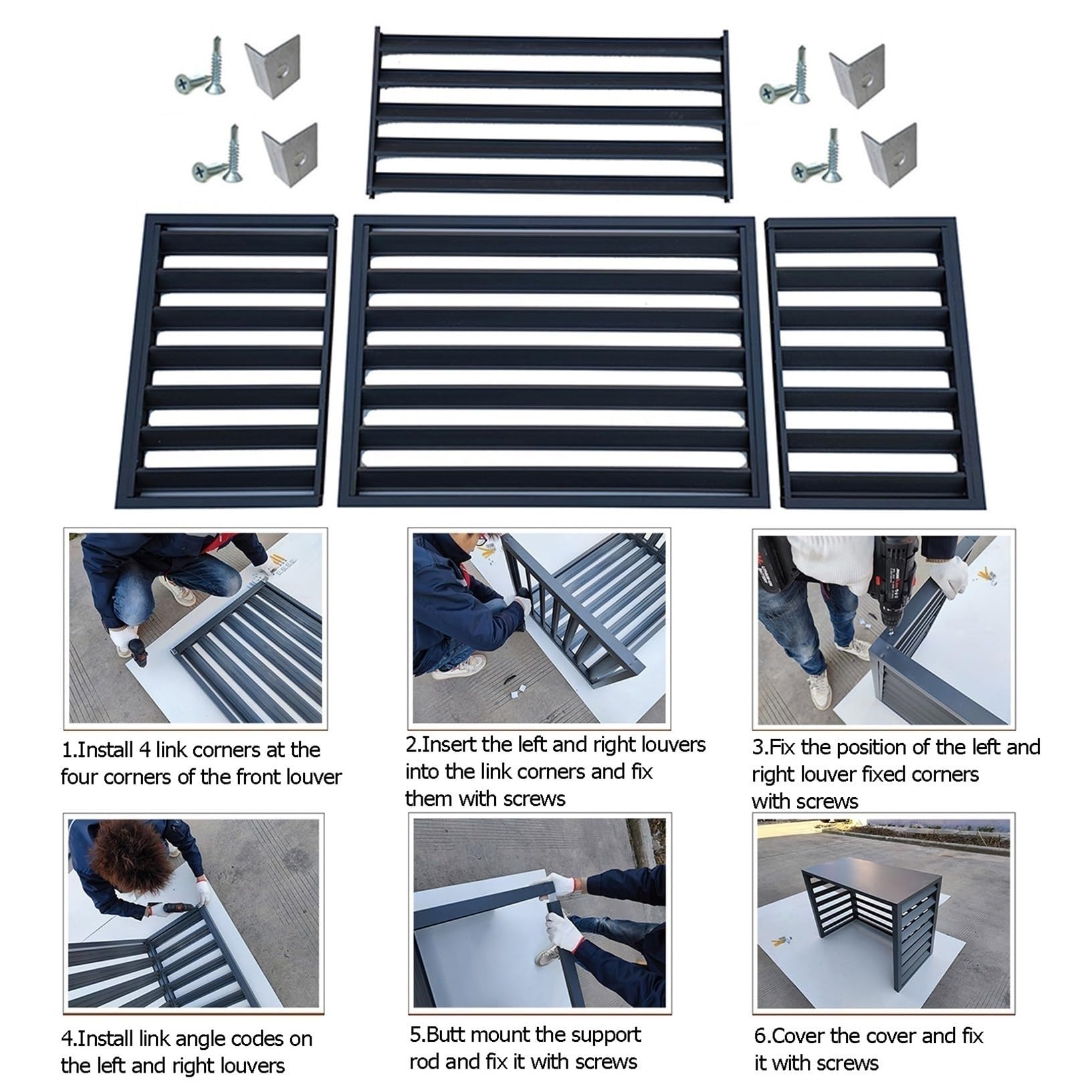 1.Install 4 link corners at the four corners of the front louver

2.Insert the left and right louvers into the link corners and fix them with screws

3.Fix the position of the left and right louver fixed corners with screws

4.Install link angle codes on the left and right louvers

5.Butt mount the support rod and fix it with screws

6.Cover the cover and fix it with screws