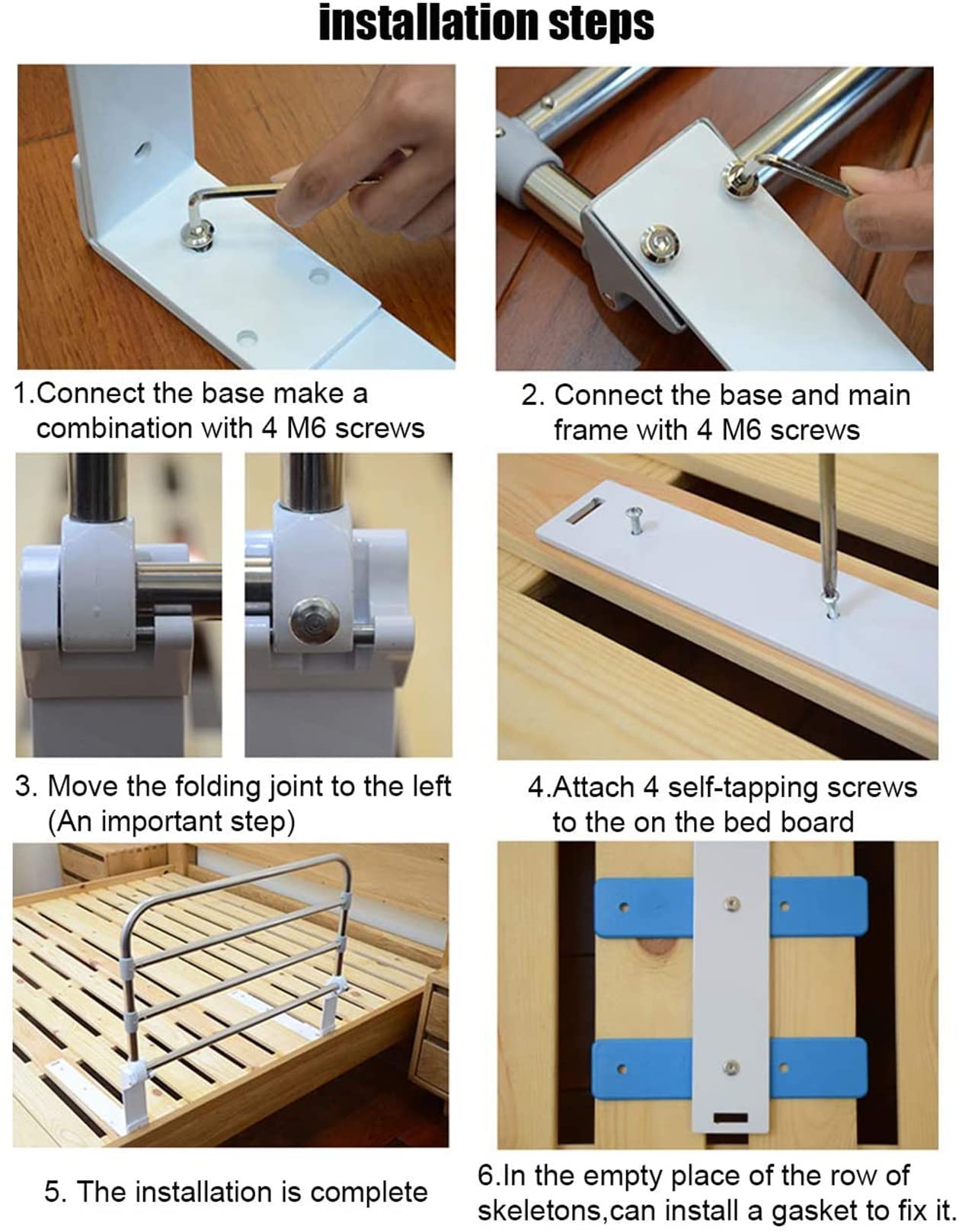 installation steps

1.Connect the base make a combination with 4 M6 screws

2. Connect the base and main frame with 4 M6 screws

3. Move the folding joint to the left (An important step)

4.Attach 4 self-tapping screws to the on the bed board

5. The installation is complete

6.In the empty place of the row of skeletons,can install a gasket to fix it.