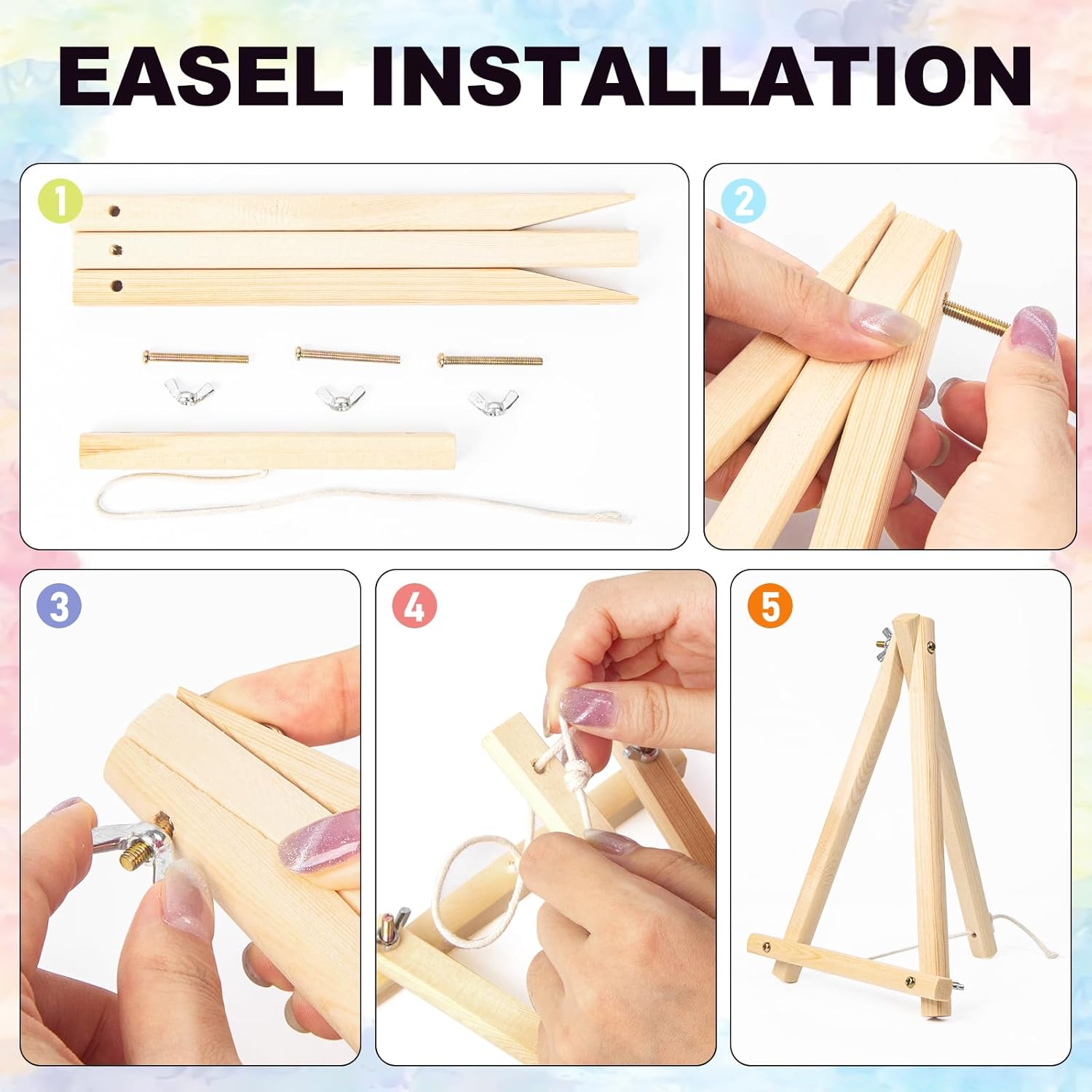 EASEL INSTALLATION

1

2

3

4

5