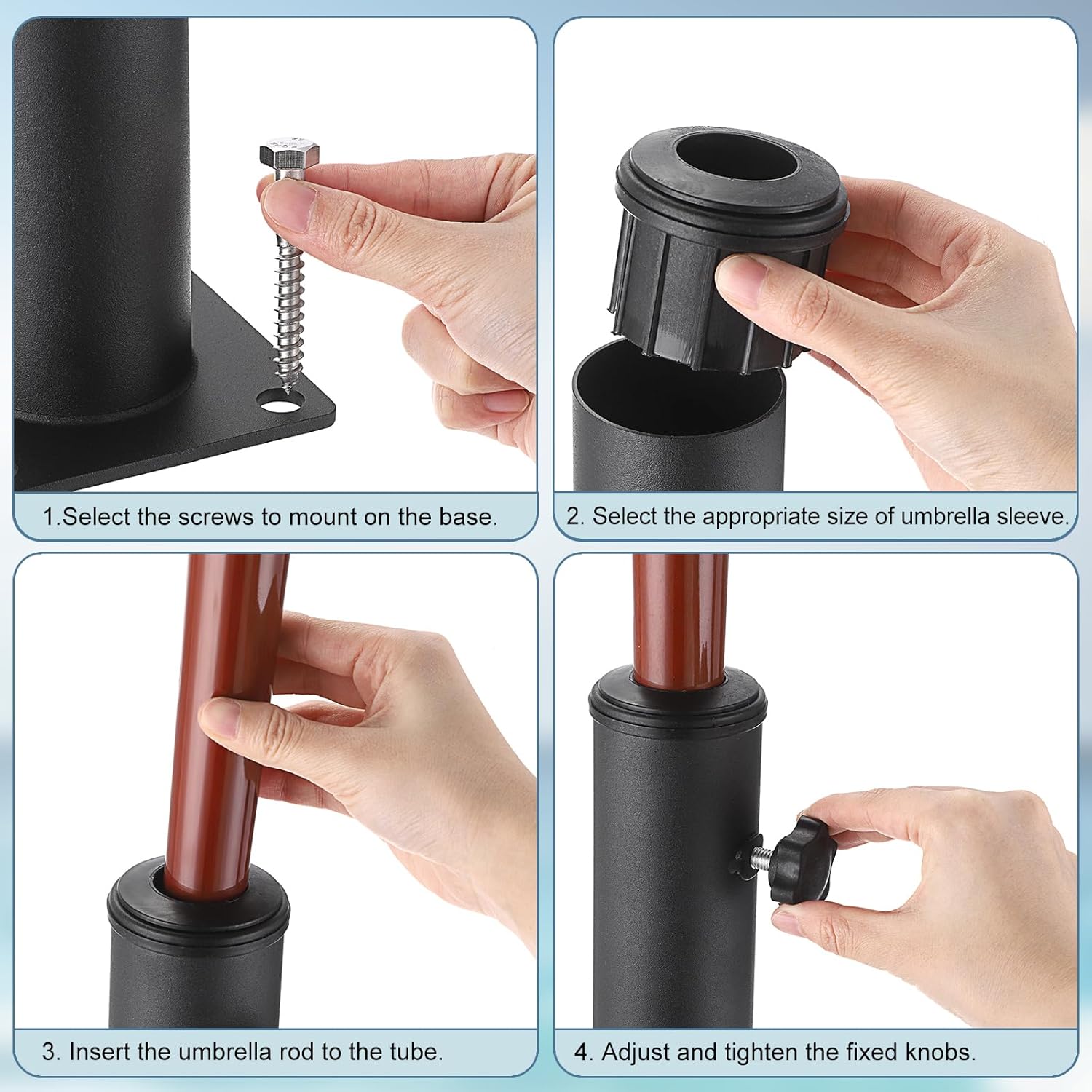 1.Select the screws to mount on the base.

2. Select the appropriate size of umbrella sleeve.

3. Insert the umbrella rod to the tube.

4. Adjust and tighten the fixed knobs.