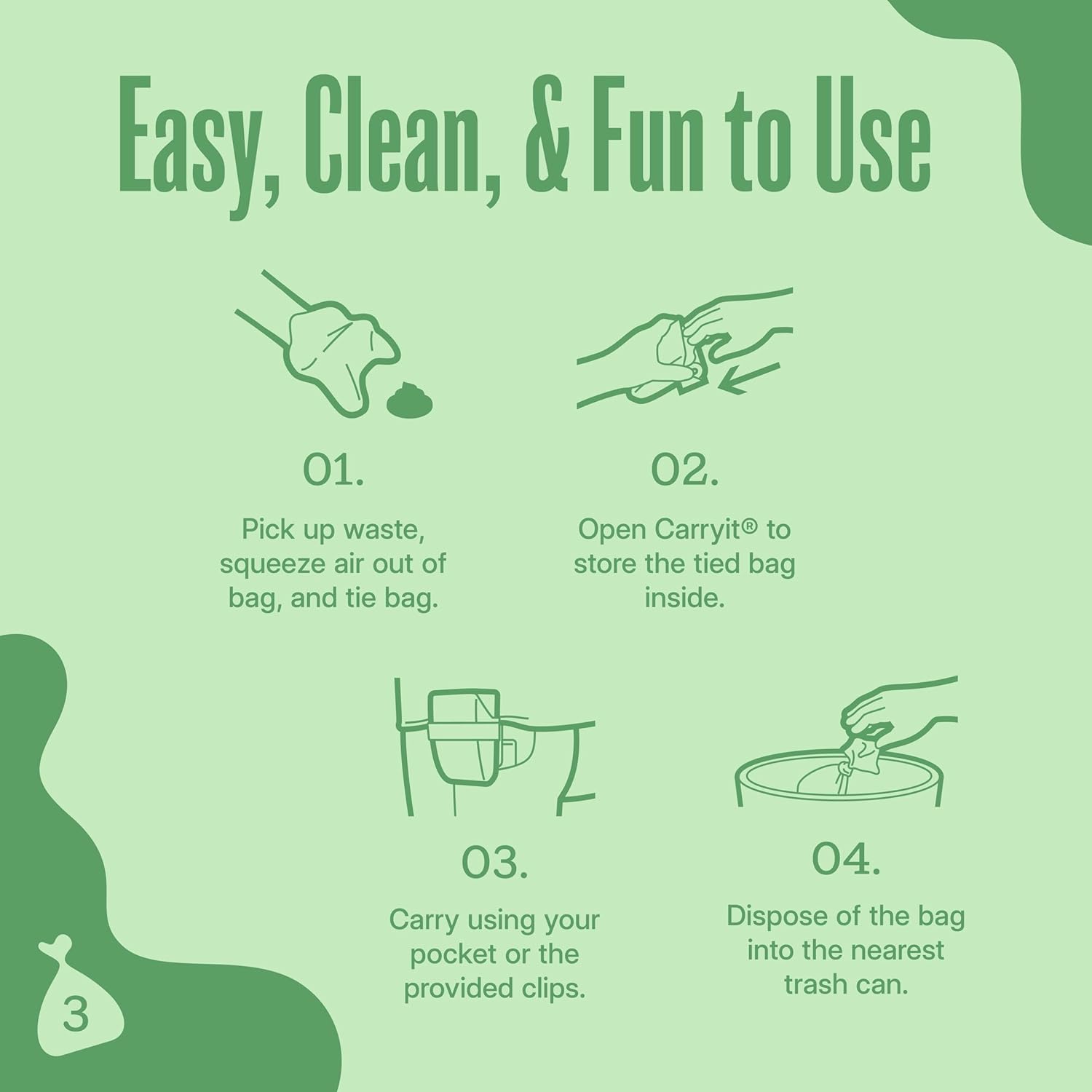 Easy, Clean, & Fun to Use

01.

Pick up waste, squeeze air out of bag, and tie bag.

02.

Open Carryit® to store the tied bag inside.

03.

Carry using your pocket or the provided clips.

04.

Dispose of the bag into the nearest trash can.

3