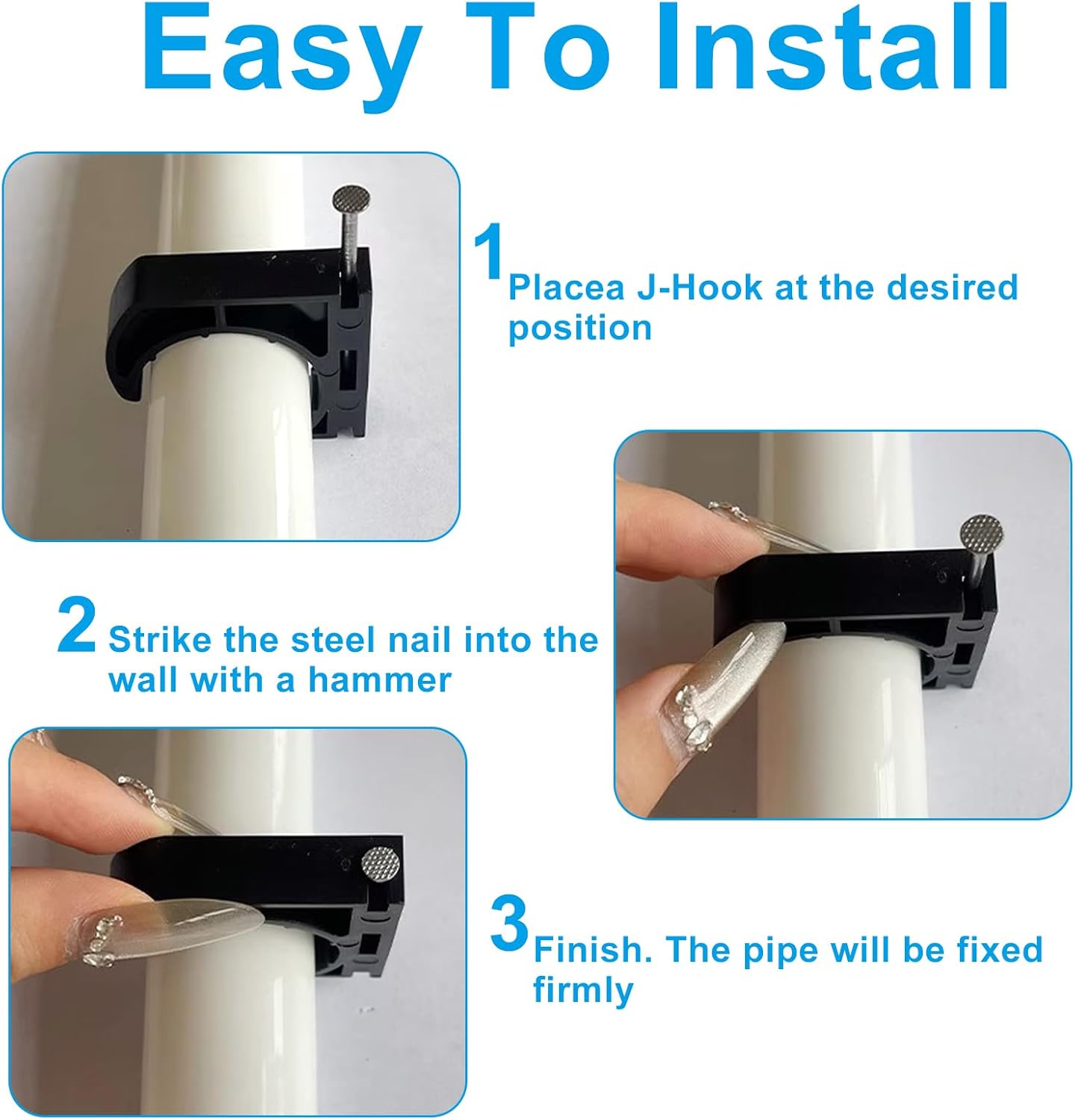 Easy To Install

1 Placea J-Hook at the desired position

2 Strike the steel nail into the wall with a hammer

3 Finish. The pipe will be fixed firmly